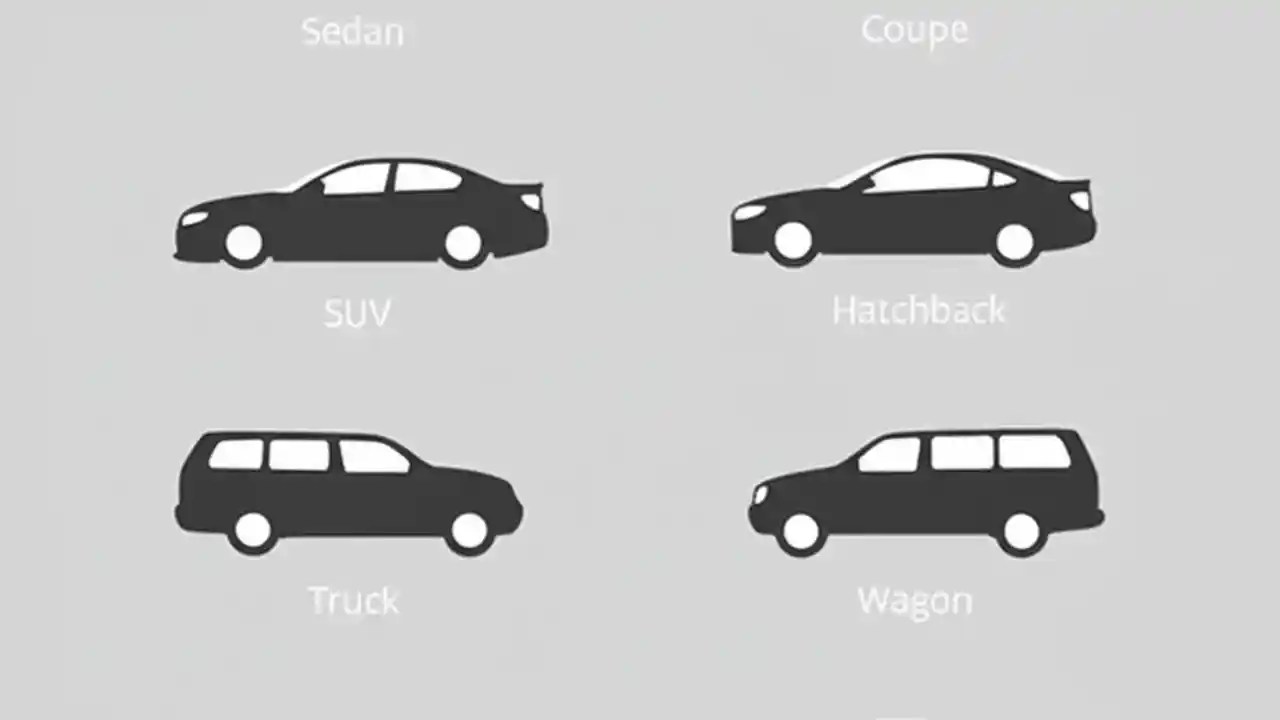 Sedan

Coupe

SUV

Hatchback

Truck

Wagon