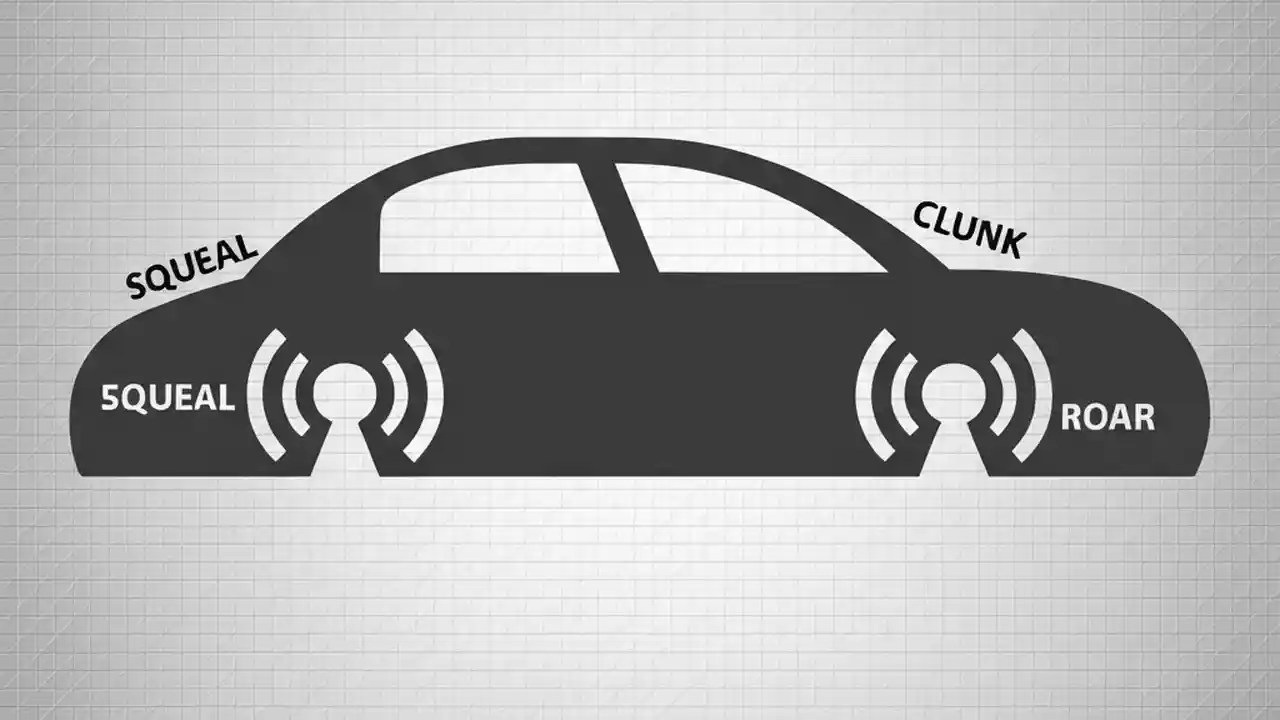 SQUEAL

CLUNK

SQUEAL

ROAR