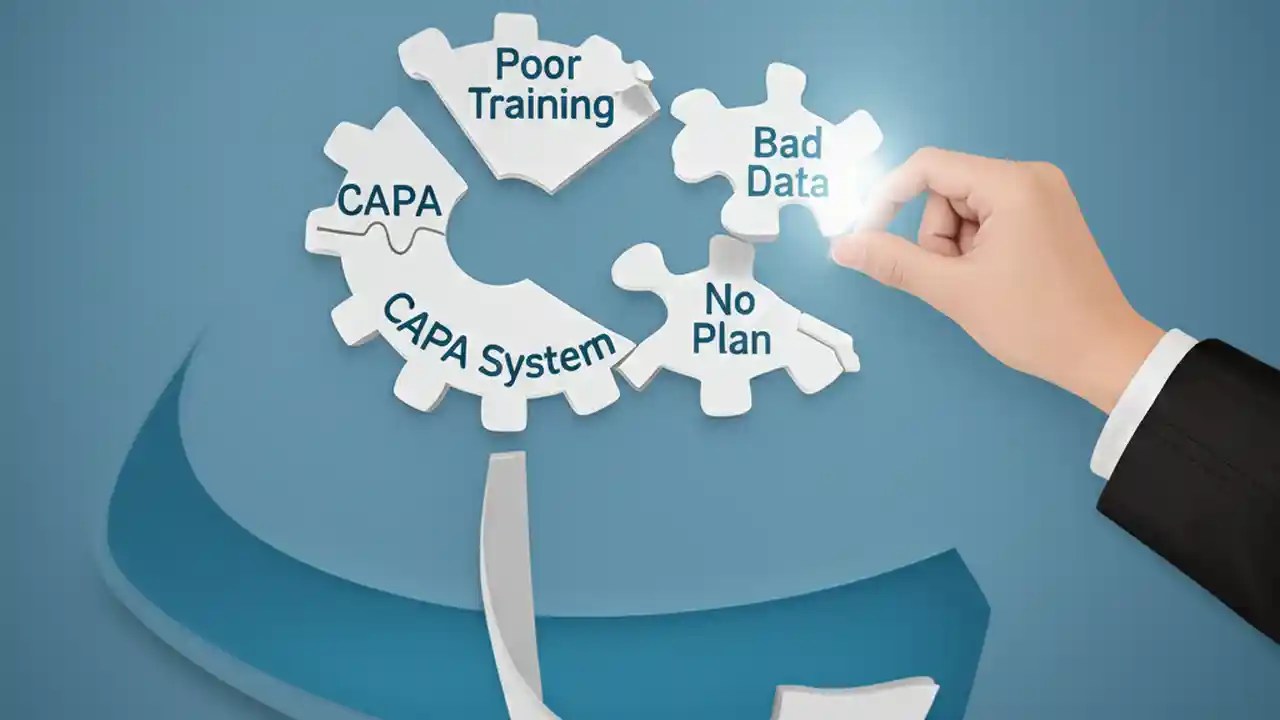 Poor Training

Bad Data

CAPA

CAPA System

No Plan