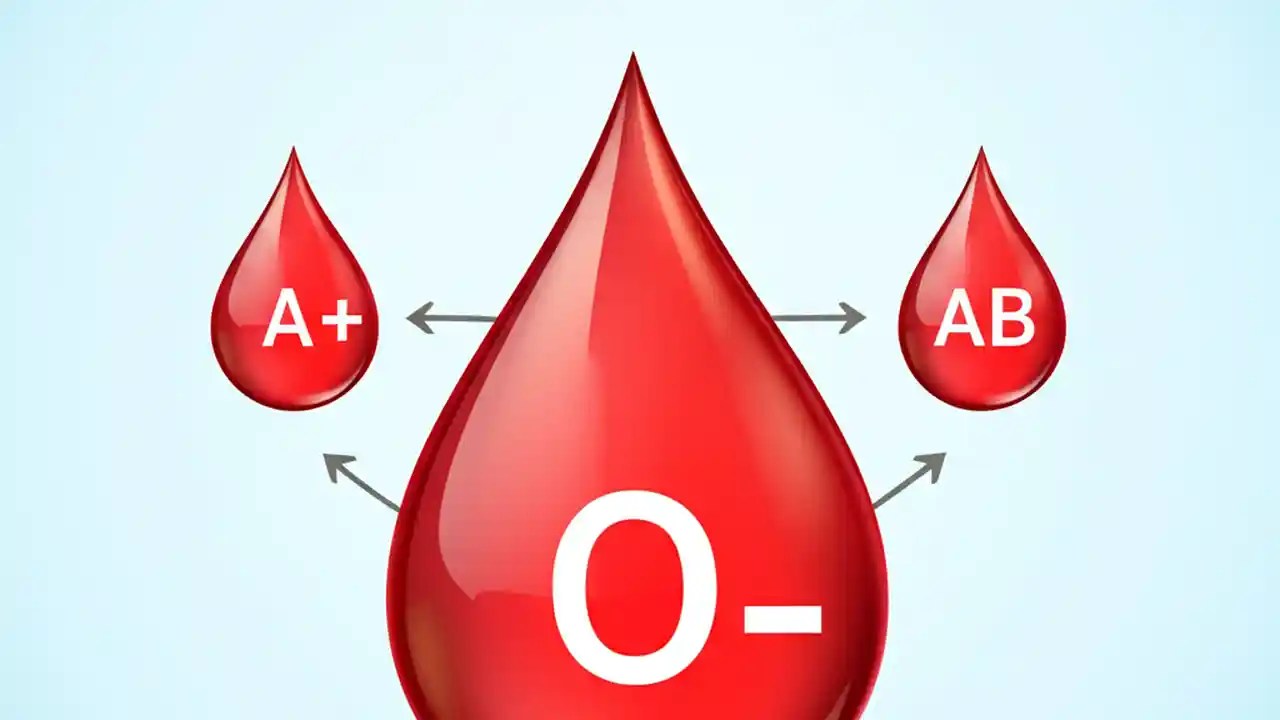 A+

AB

O-