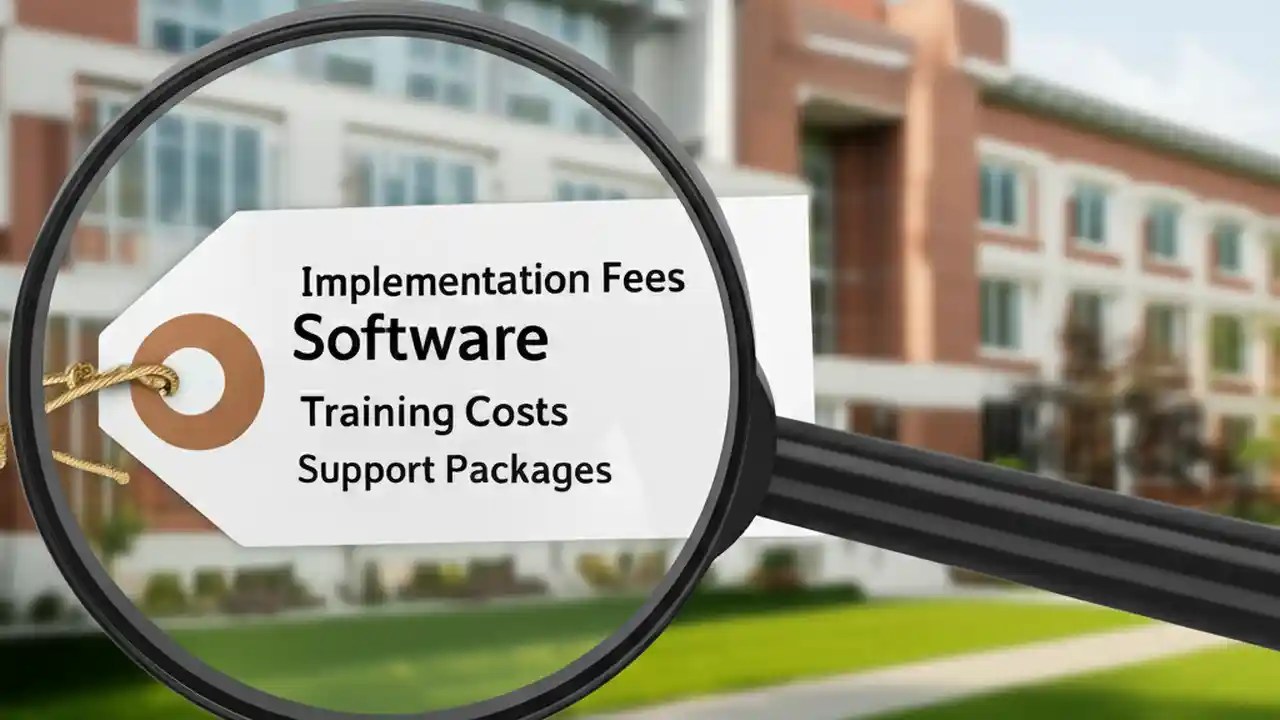 Implementation Fees
Software
Training Costs
Support Packages