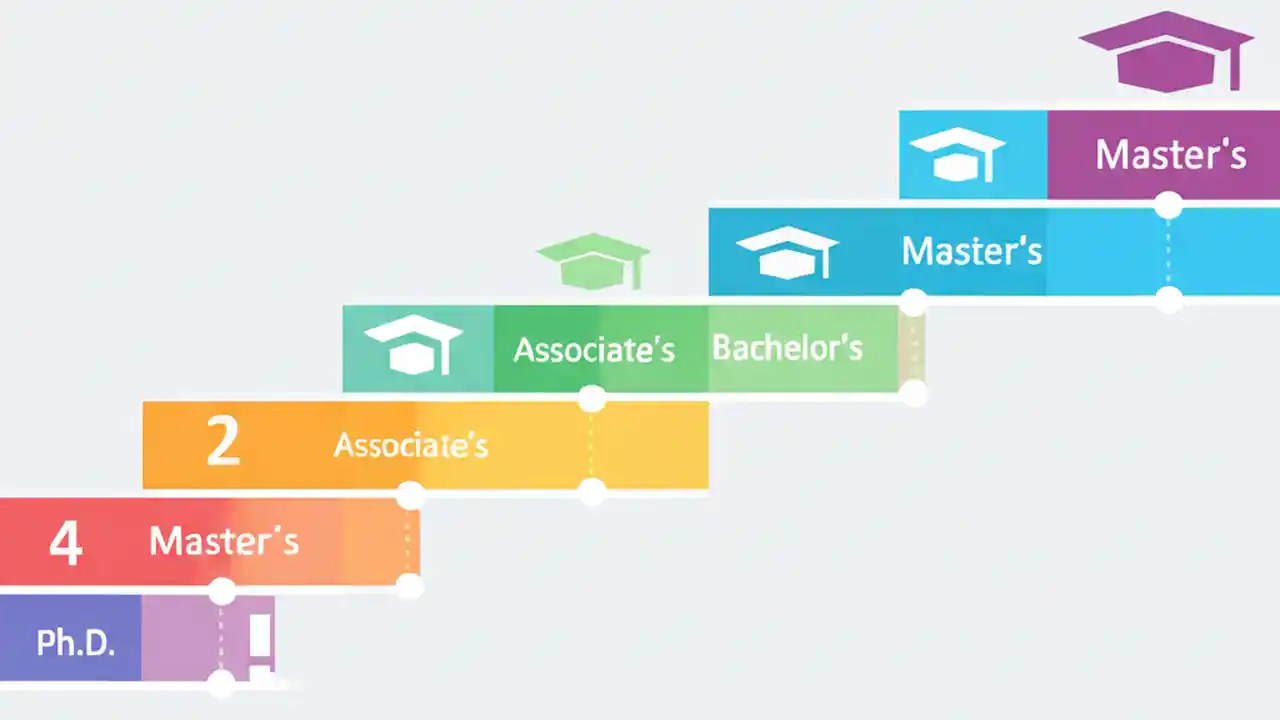 Master's

Master's

Associate's

Bachelor's

2

Associate's

4

Master's

Ph.D.