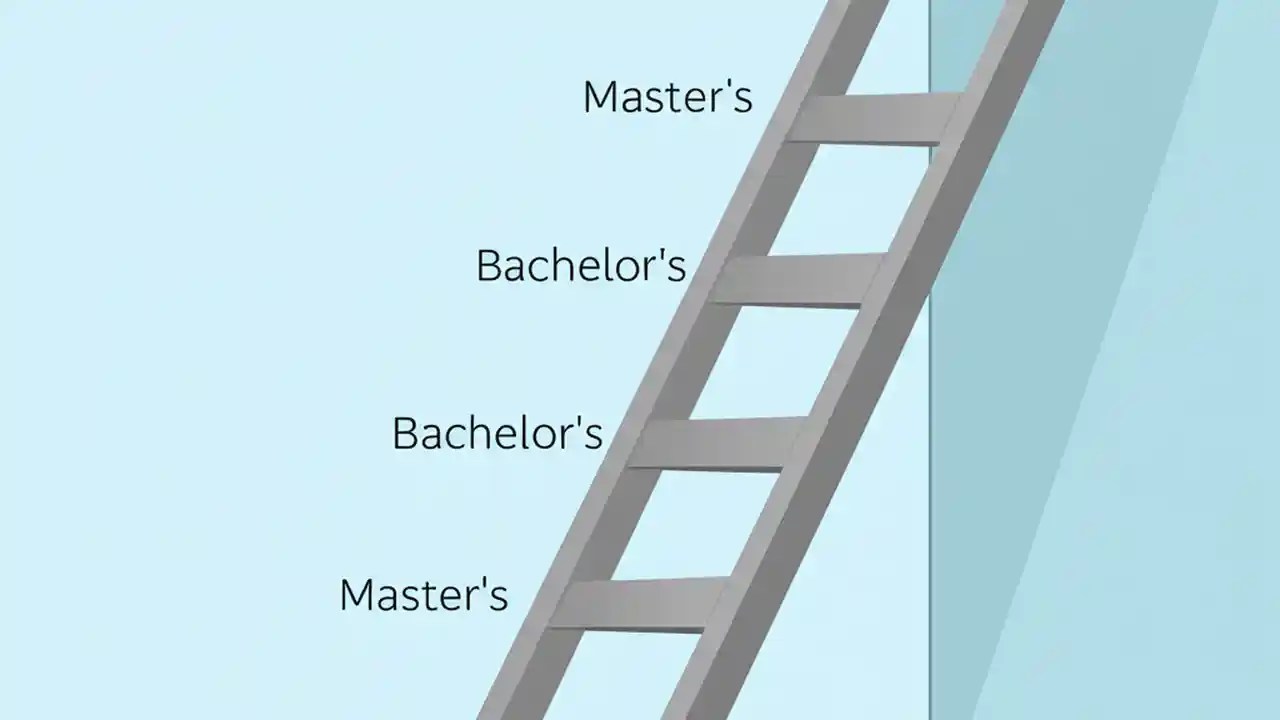 Master's

Bachelor's

Bachelor's

Master's