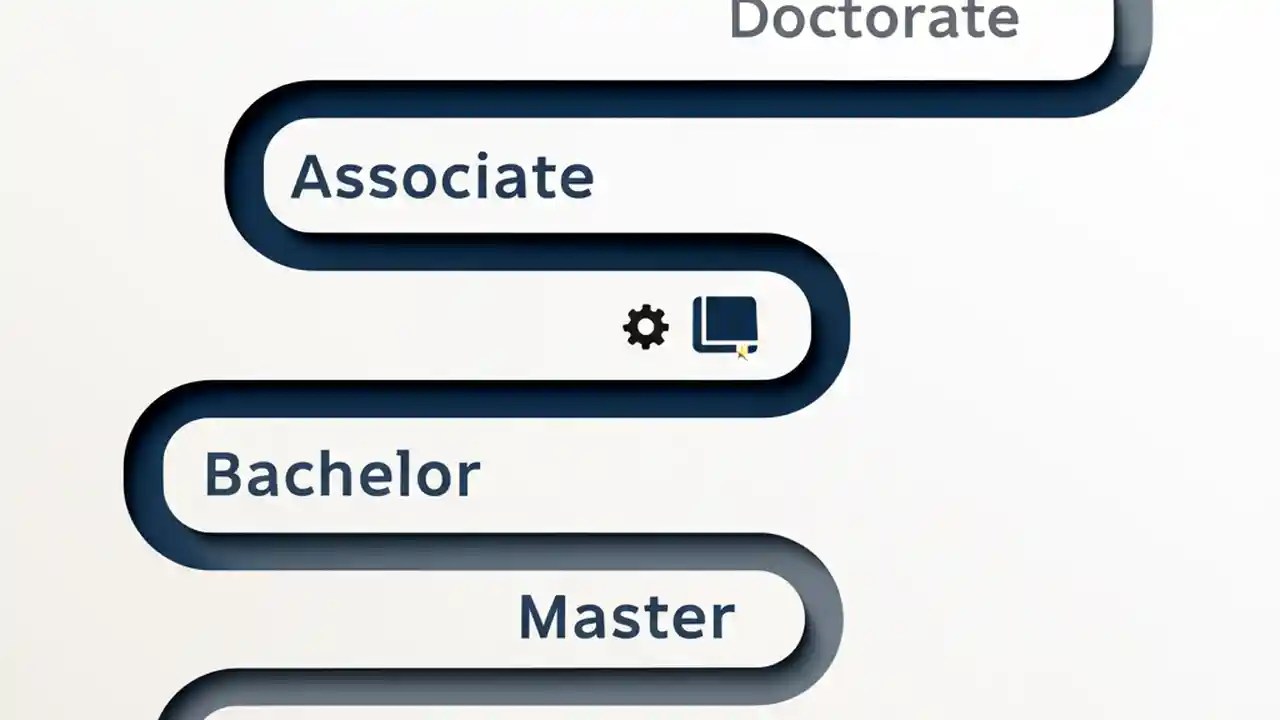 Doctorate

Associate

Bachelor

Master