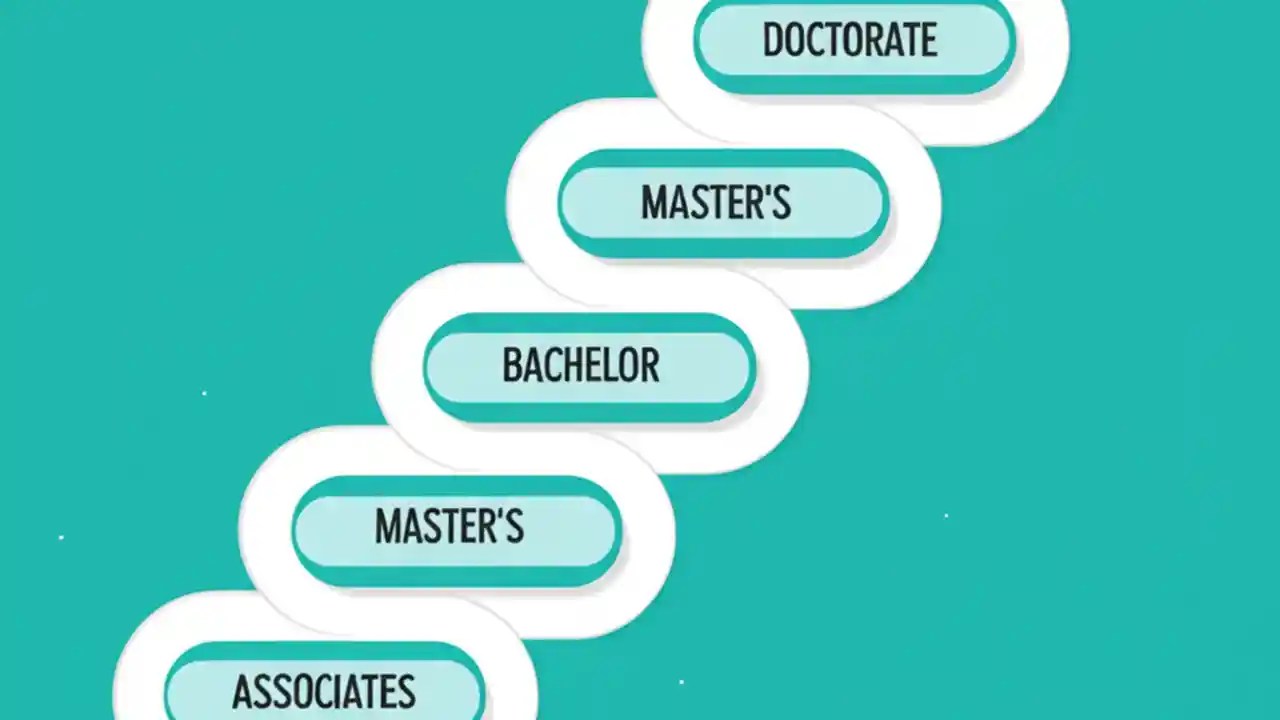 DOCTORATE

MASTER'S

BACHELOR

MASTER'S

ASSOCIATES