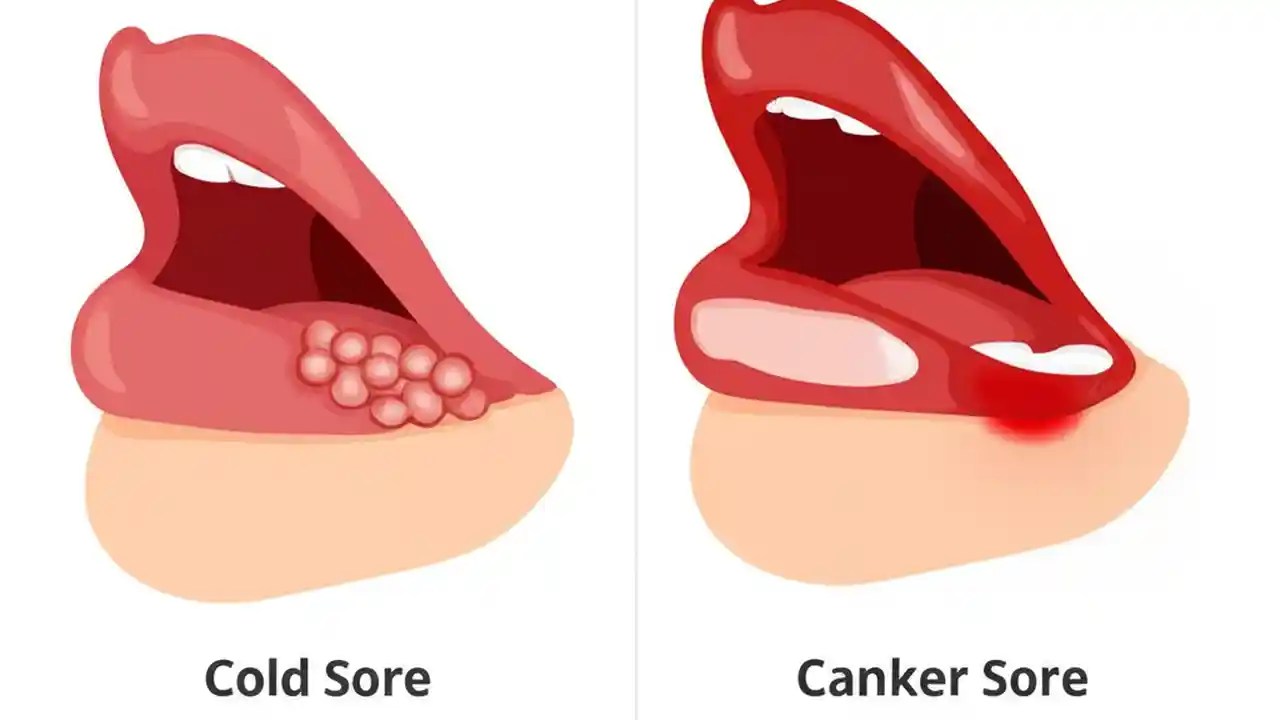 Cold Sore

Canker Sore