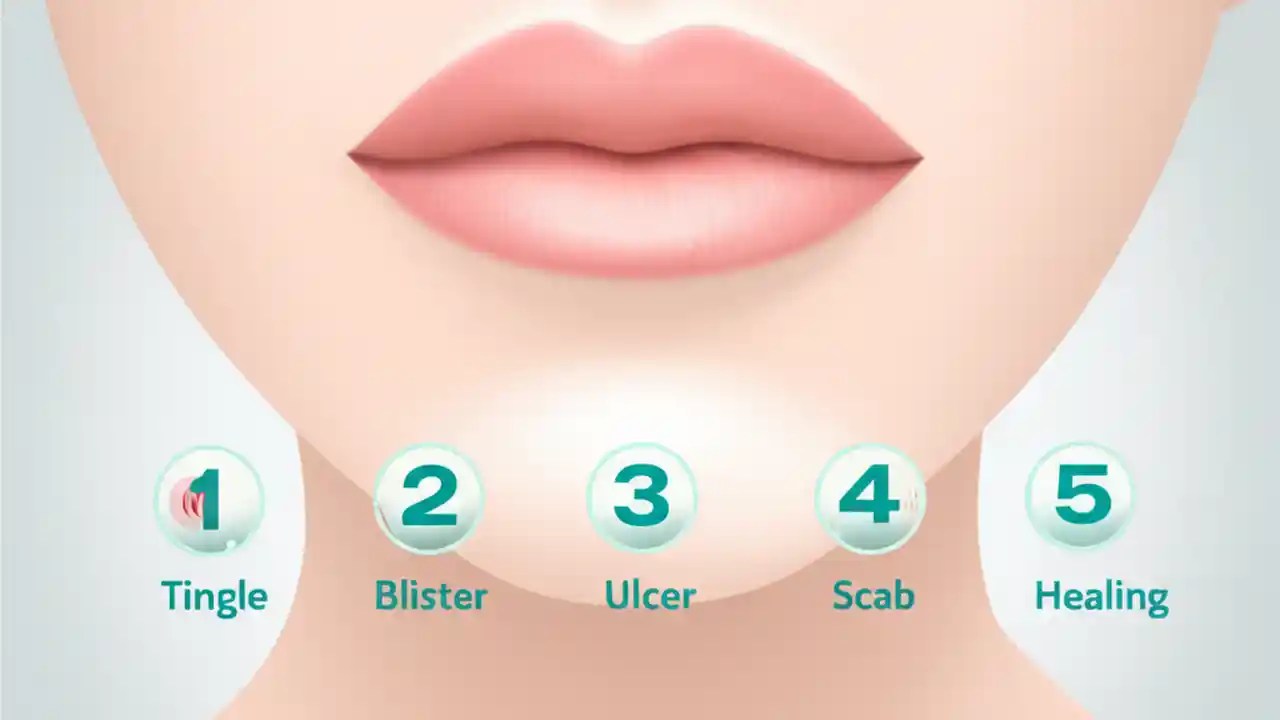 1
Tingle

2
Blister

3
Ulcer

4
Scab

5
Healing