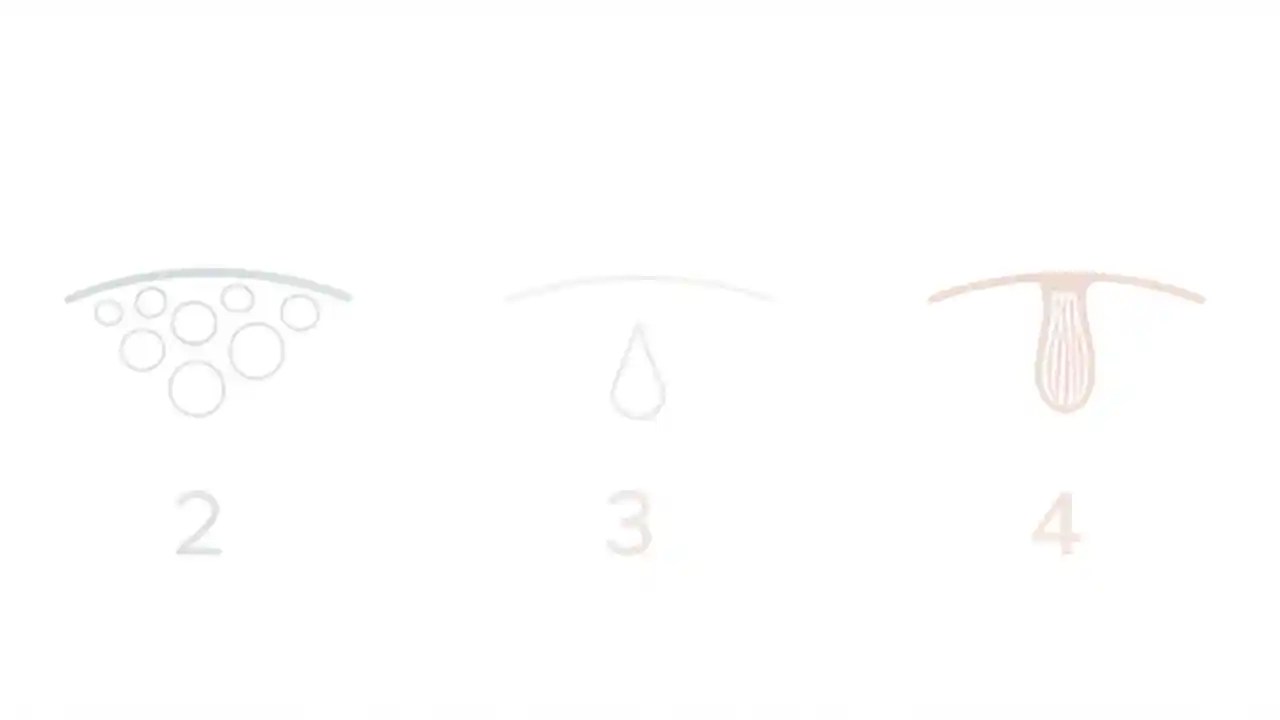 2

3

4