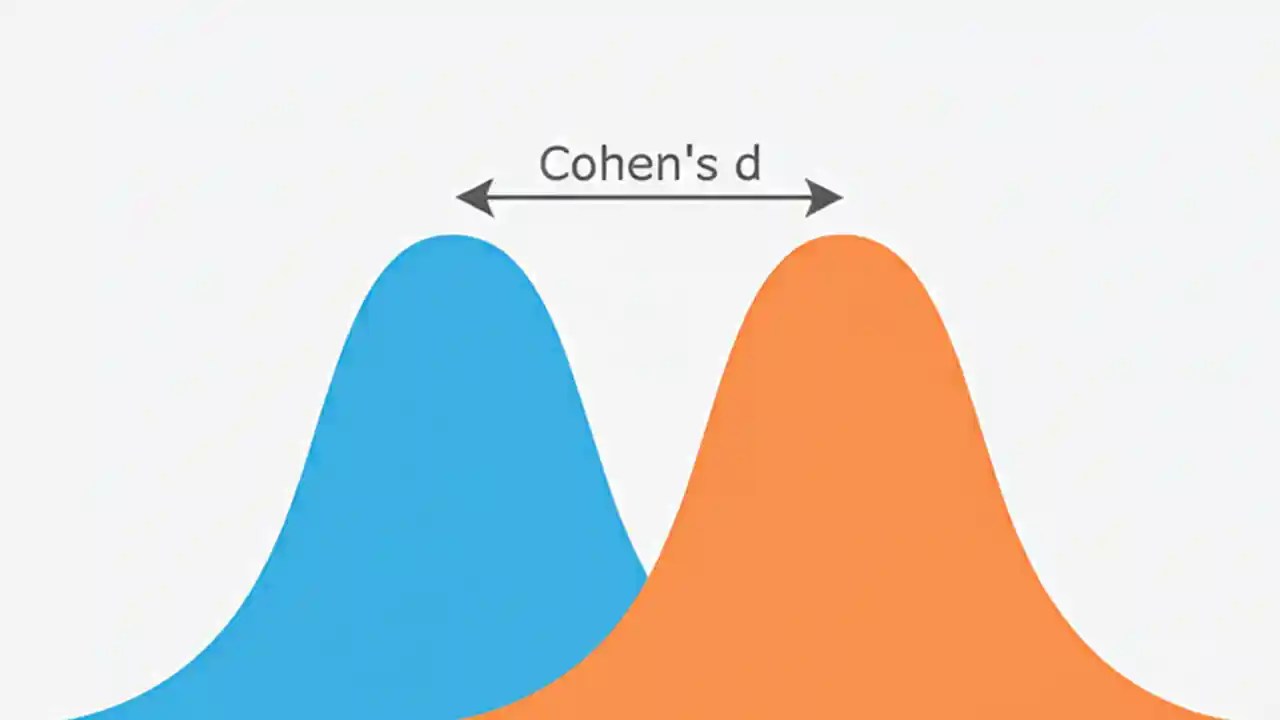 Cohen's d