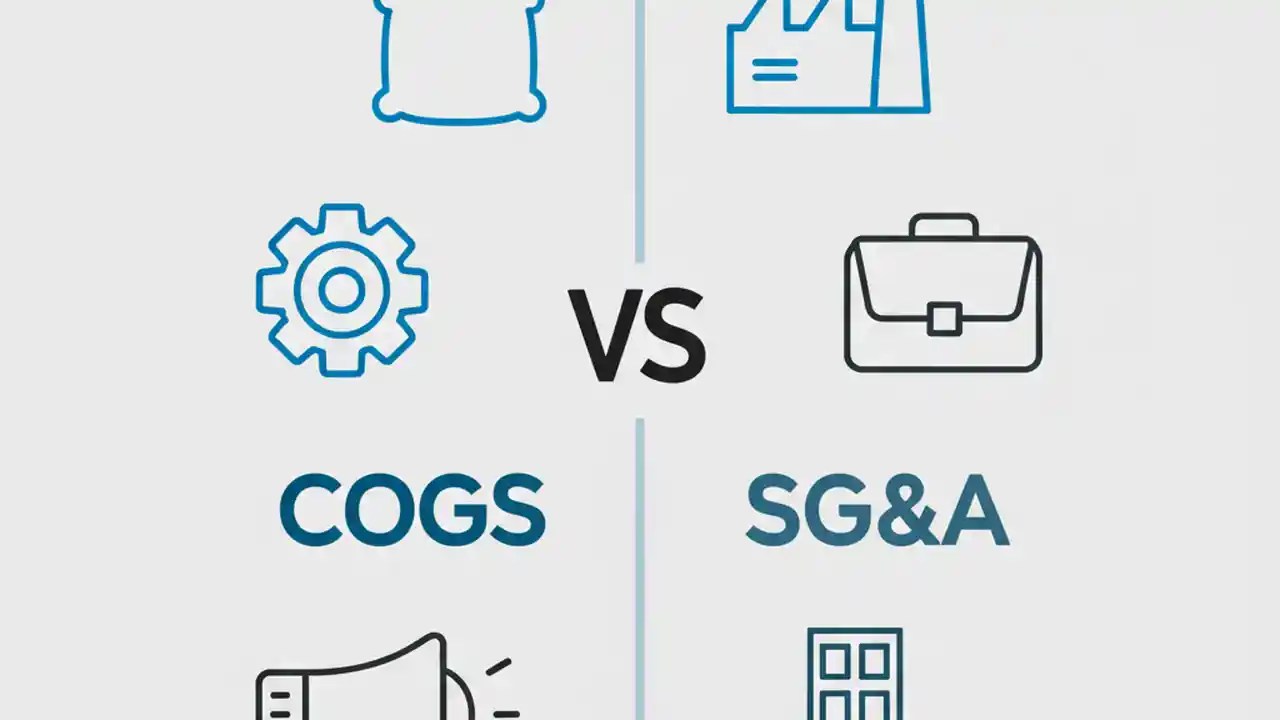 VS

COGS

SG&A