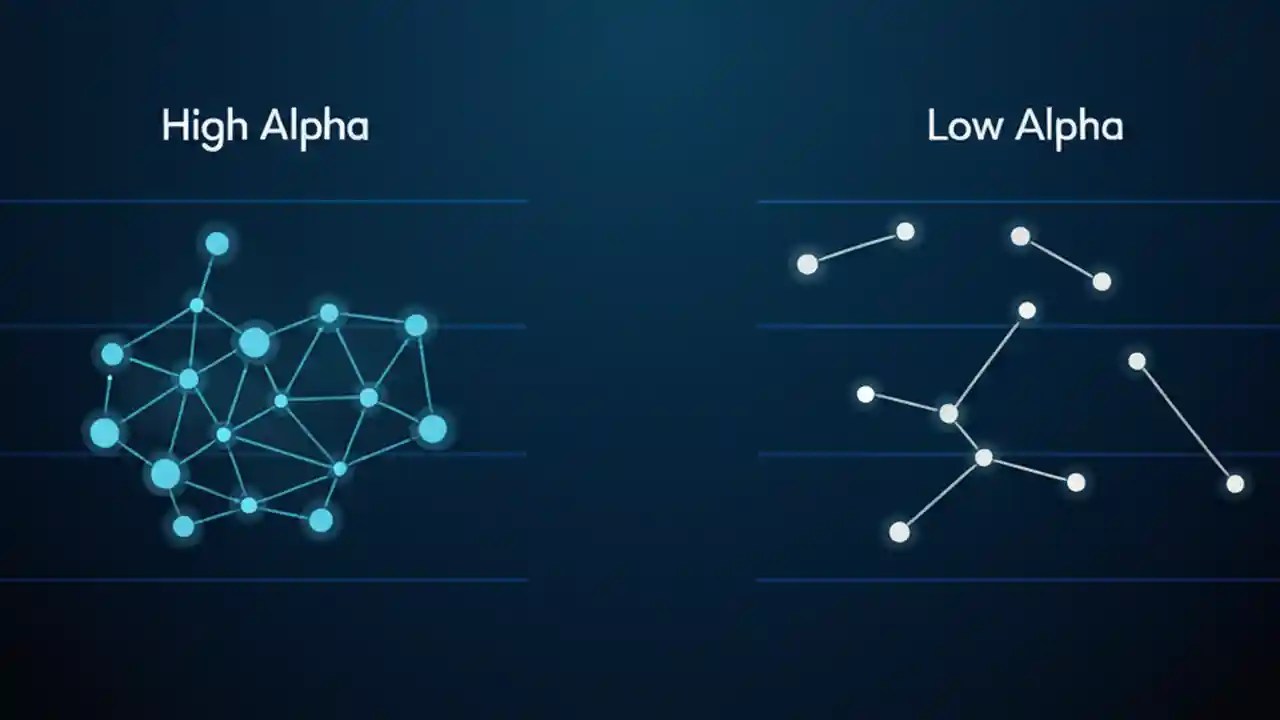 High Alpha

Low Alpha