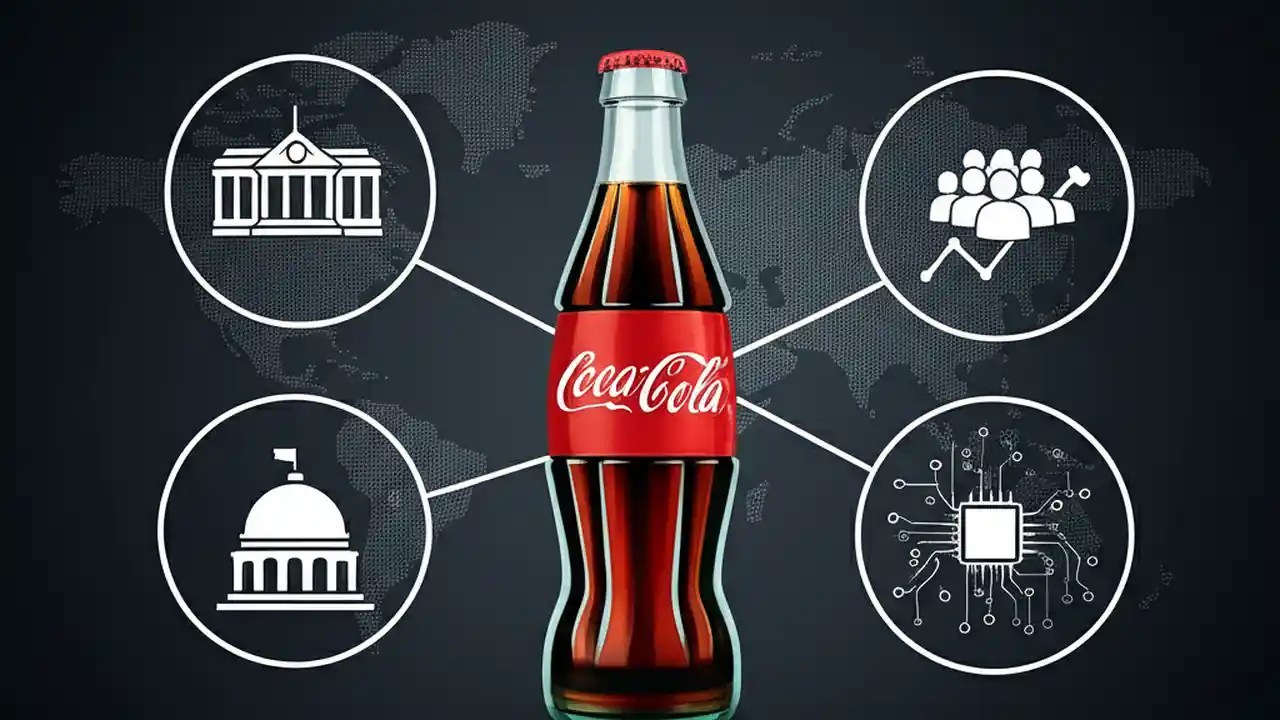 Coca-Cola