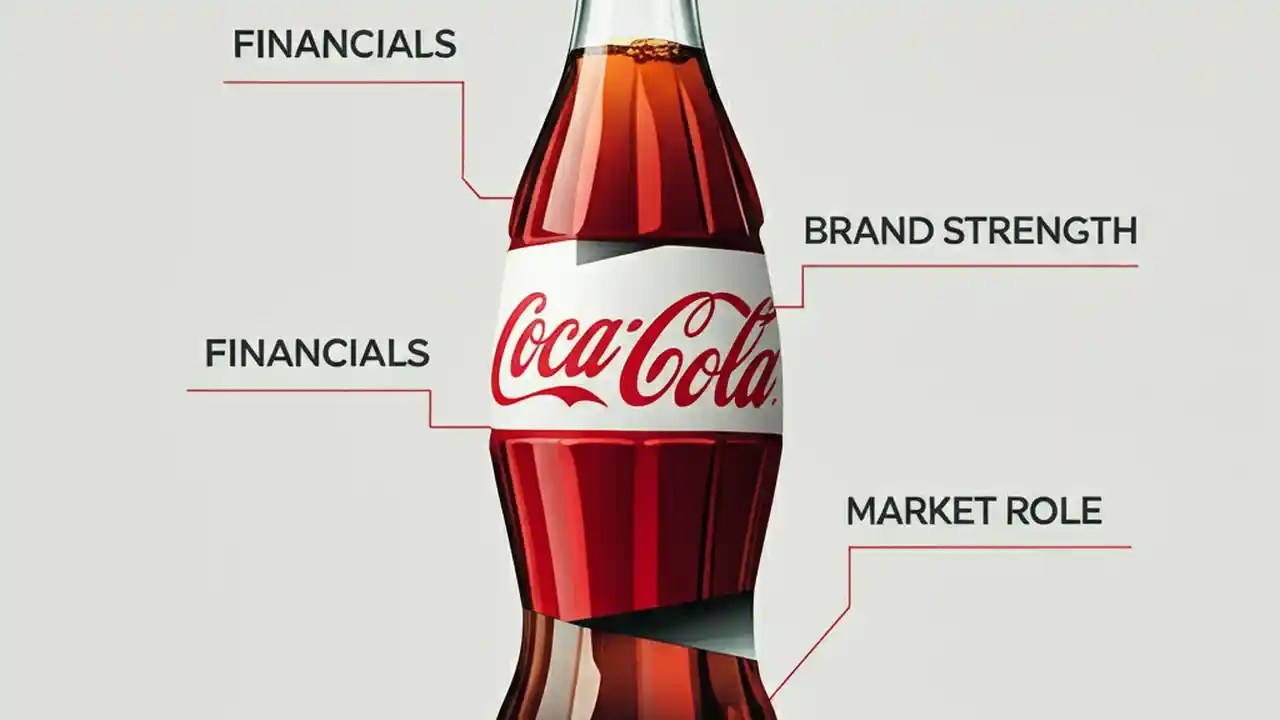 FINANCIALS

BRAND STRENGTH

Coca-Cola

FINANCIALS

MARKET ROLE