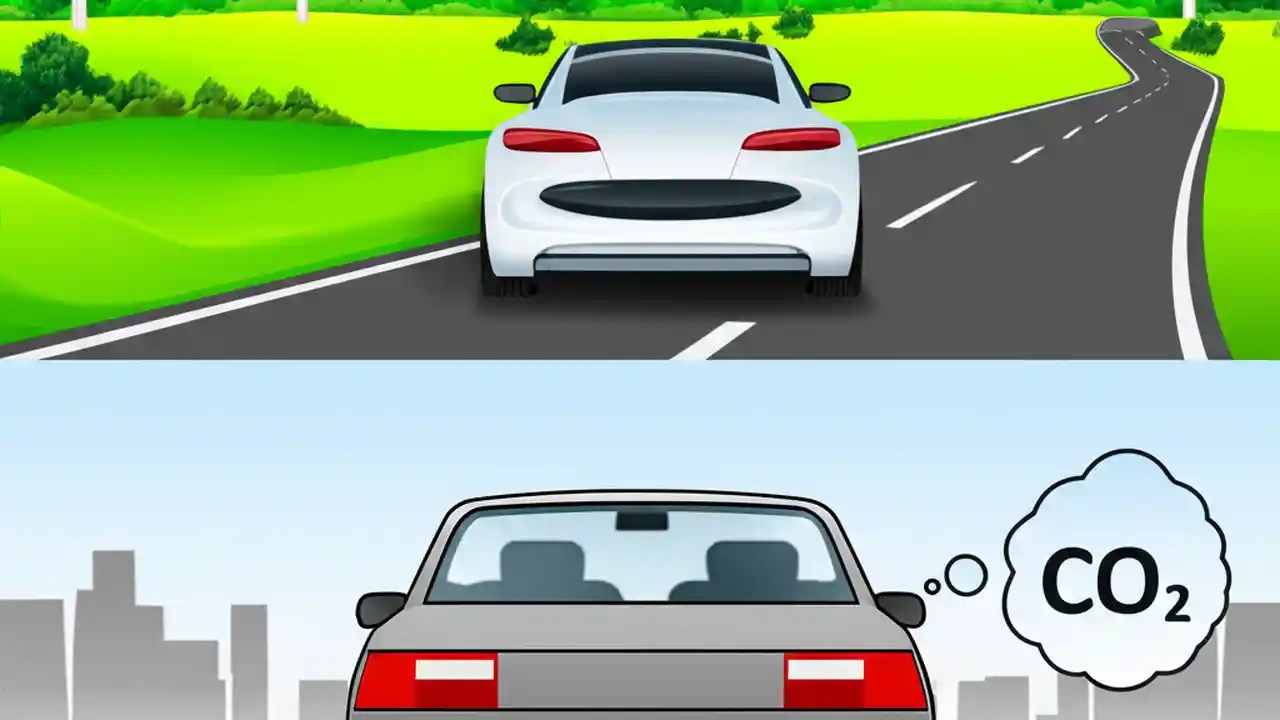 $CO_2$