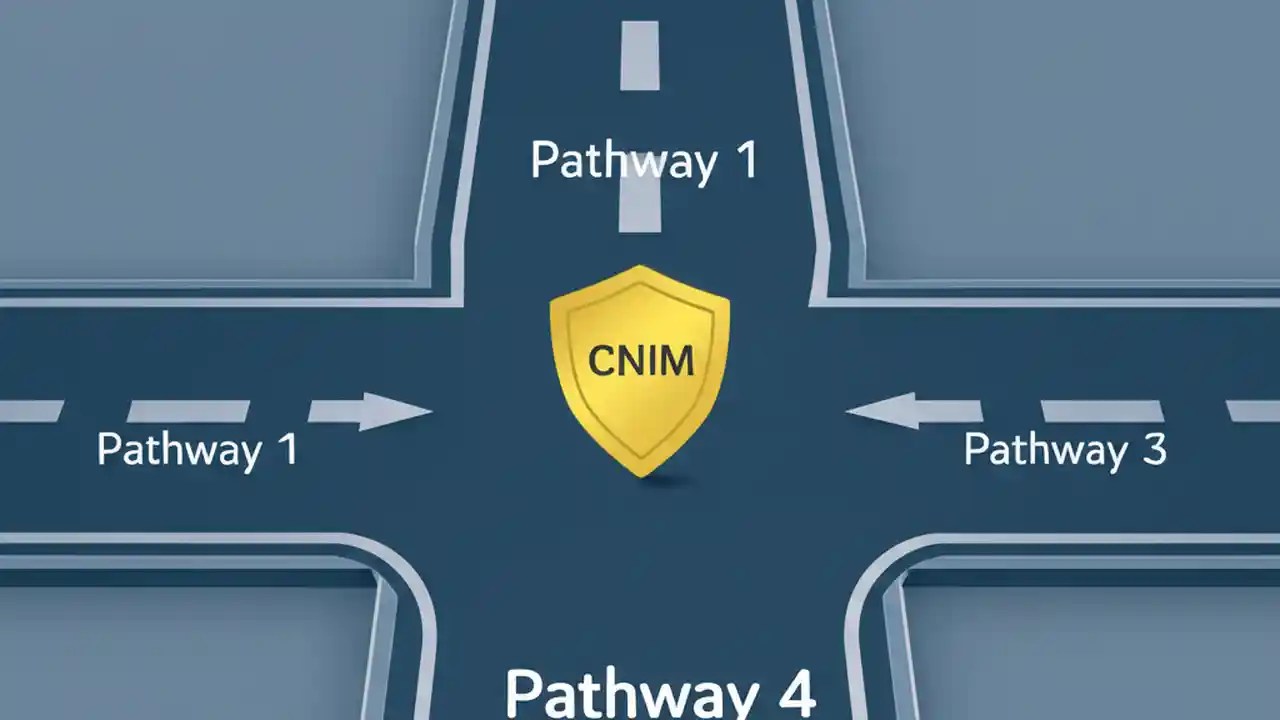 Pathway 1

CNIM

Pathway 1

Pathway 3

Pathway 4