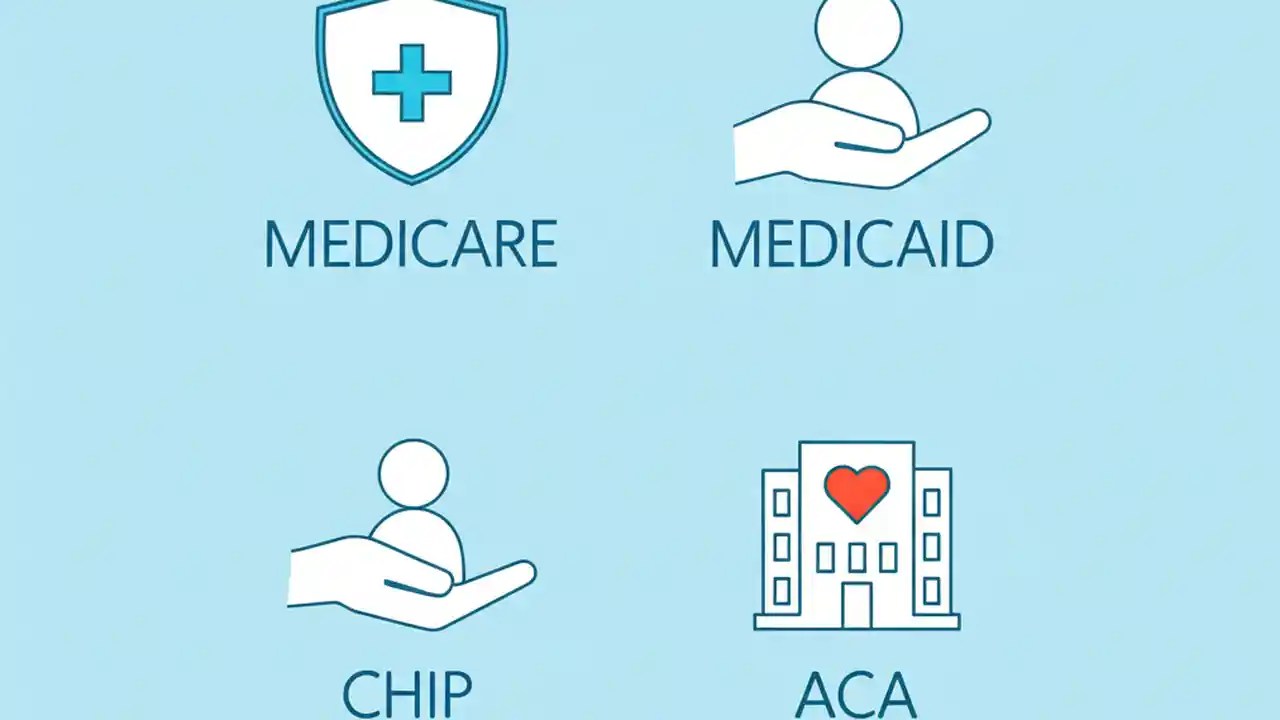 MEDICARE

MEDICAID

CHIP

ACA