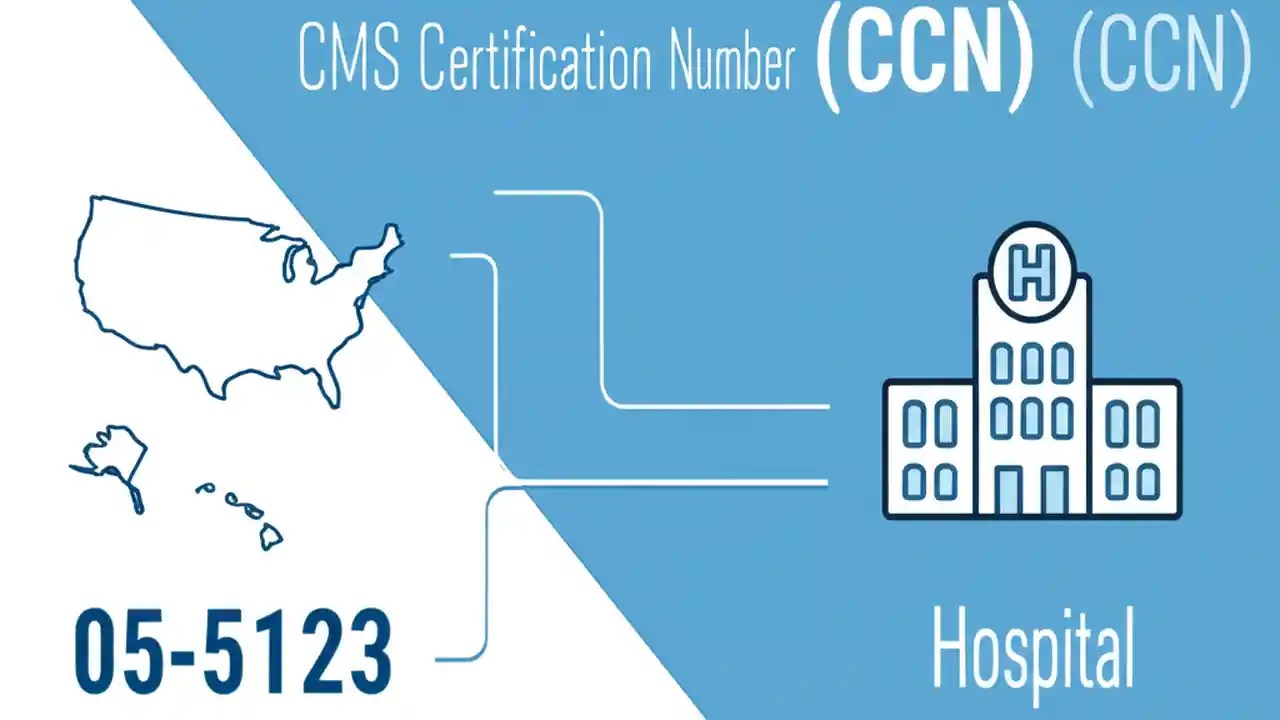 CMS Certification Number (CCN) (CCN)

H

05-5123

Hospital