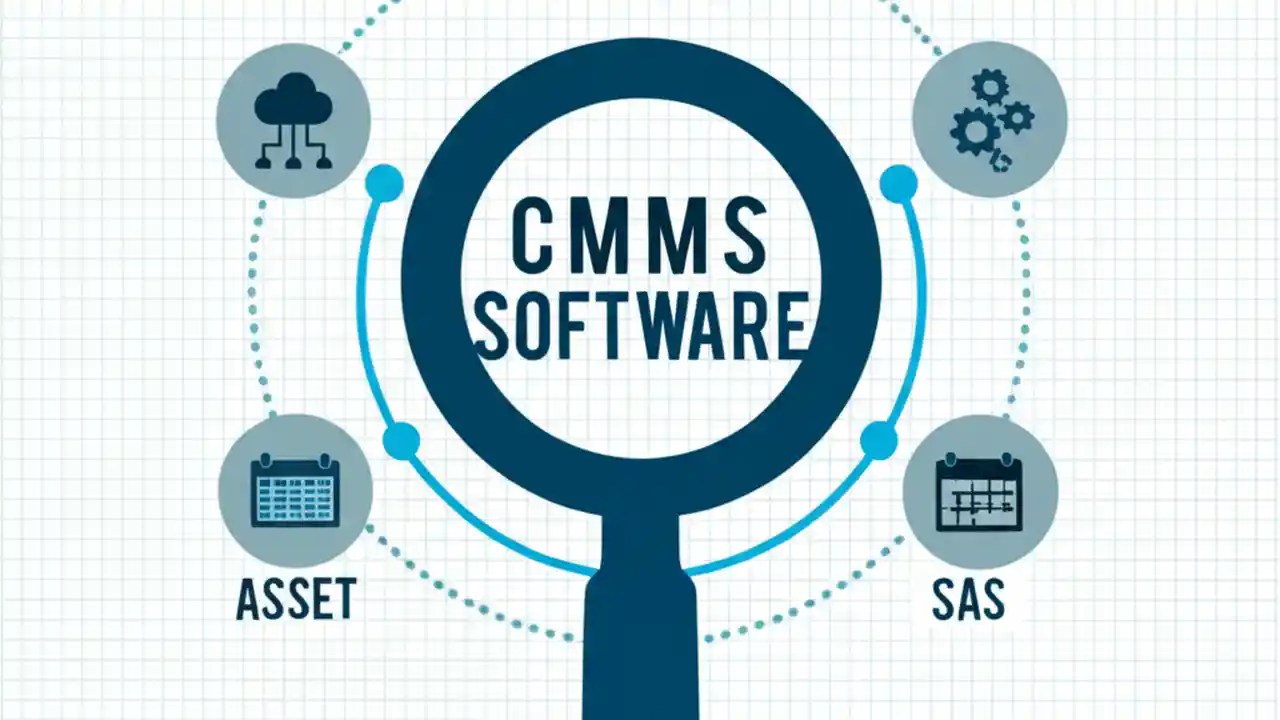 CMMS
SOFTWARE

ASSET

SAS