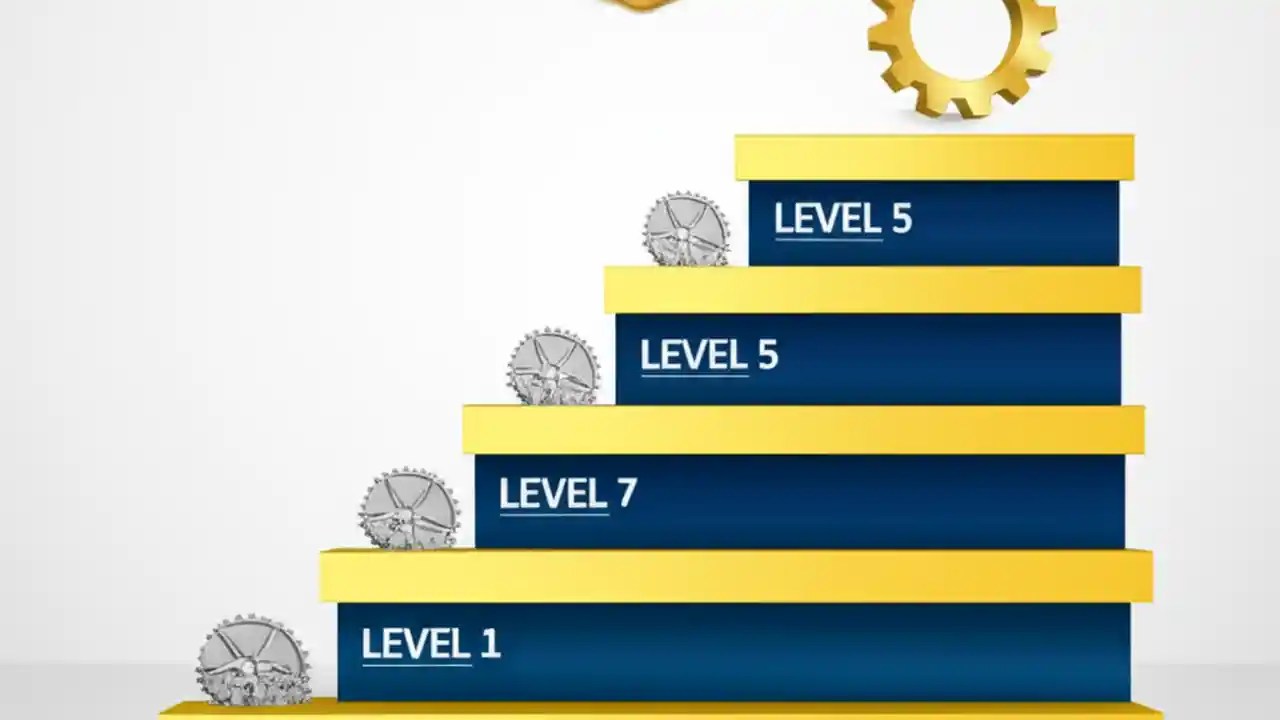 LEVEL 5

LEVEL 5

LEVEL 7

LEVEL 1