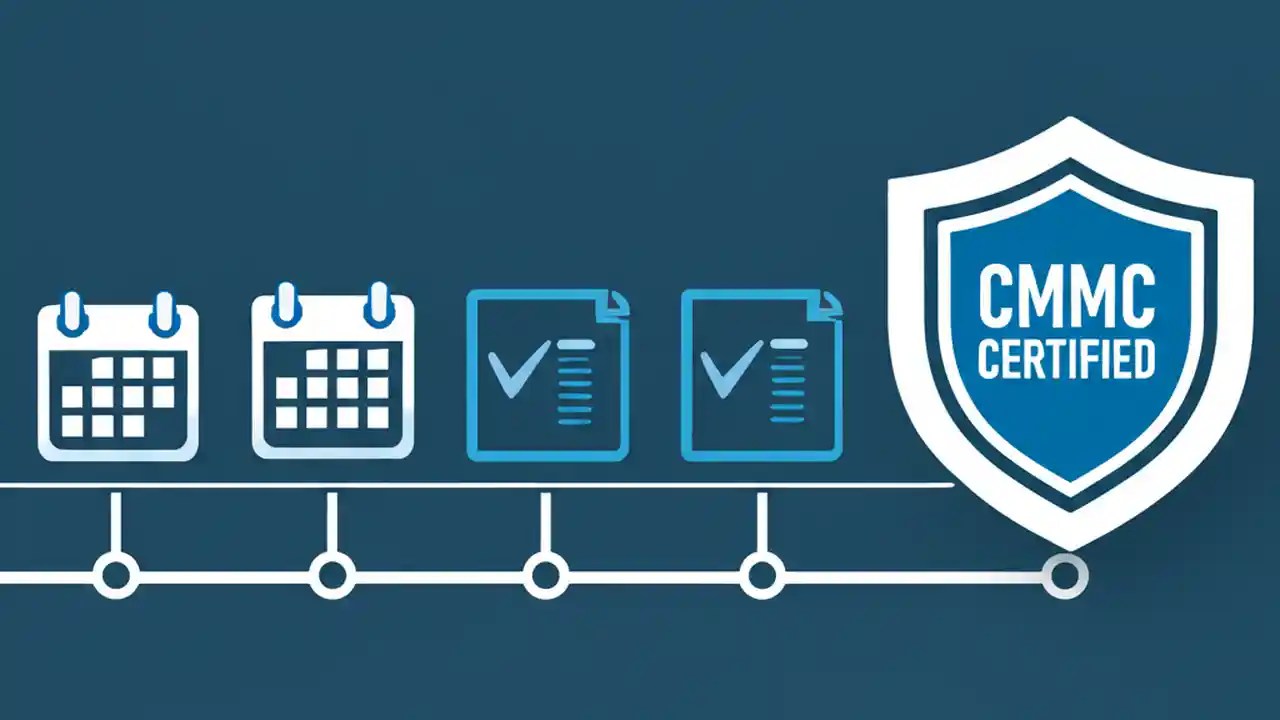 CMMC CERTIFIED