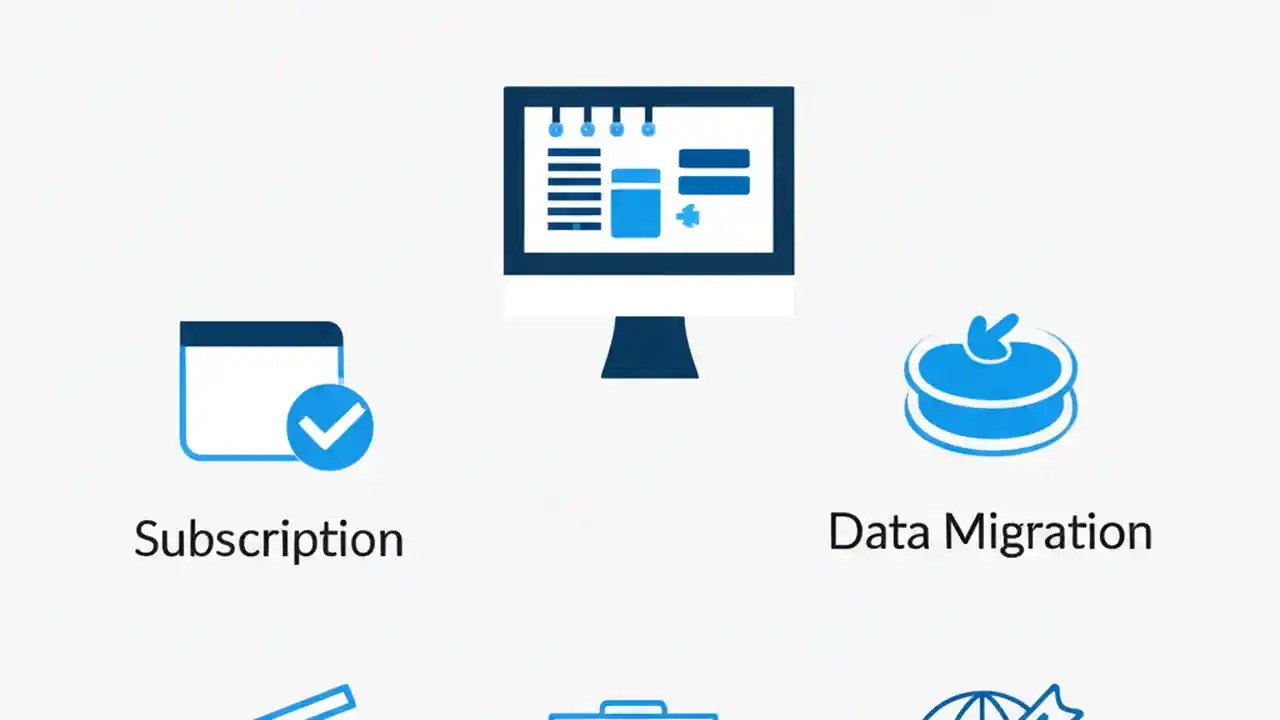 Subscription

Data Migration