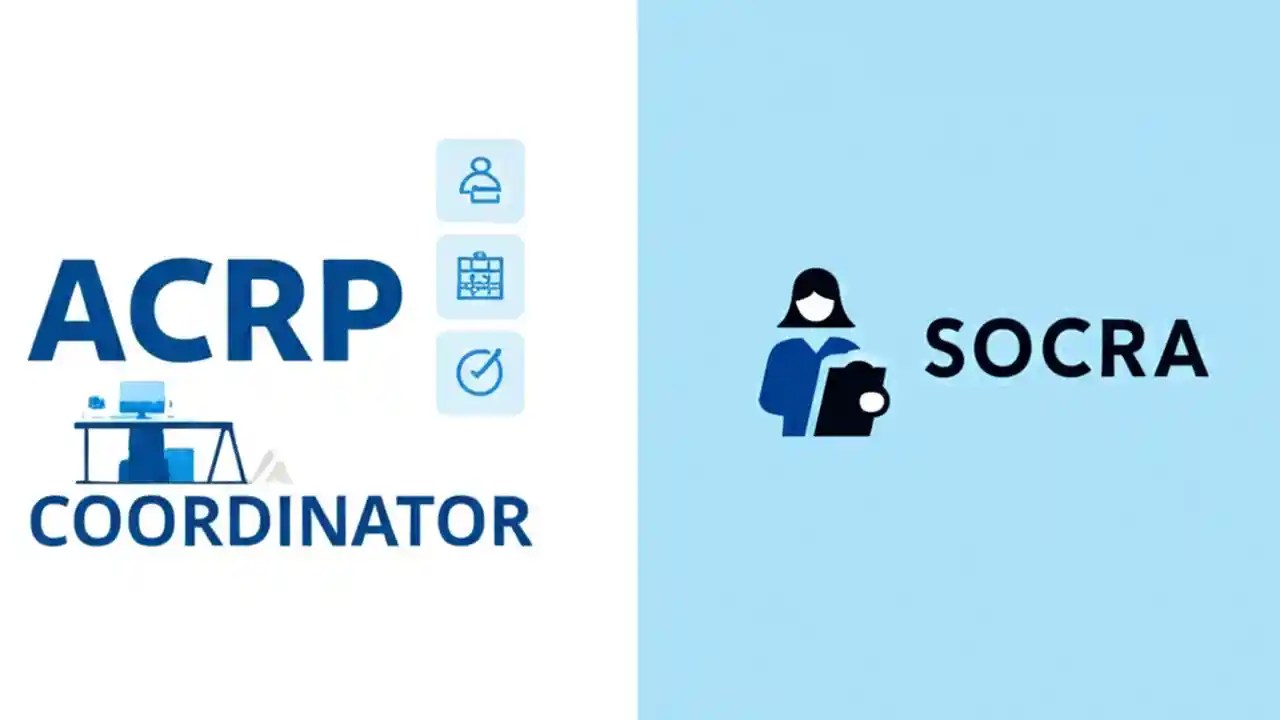 ACRP
COORDINATOR

SOCRA