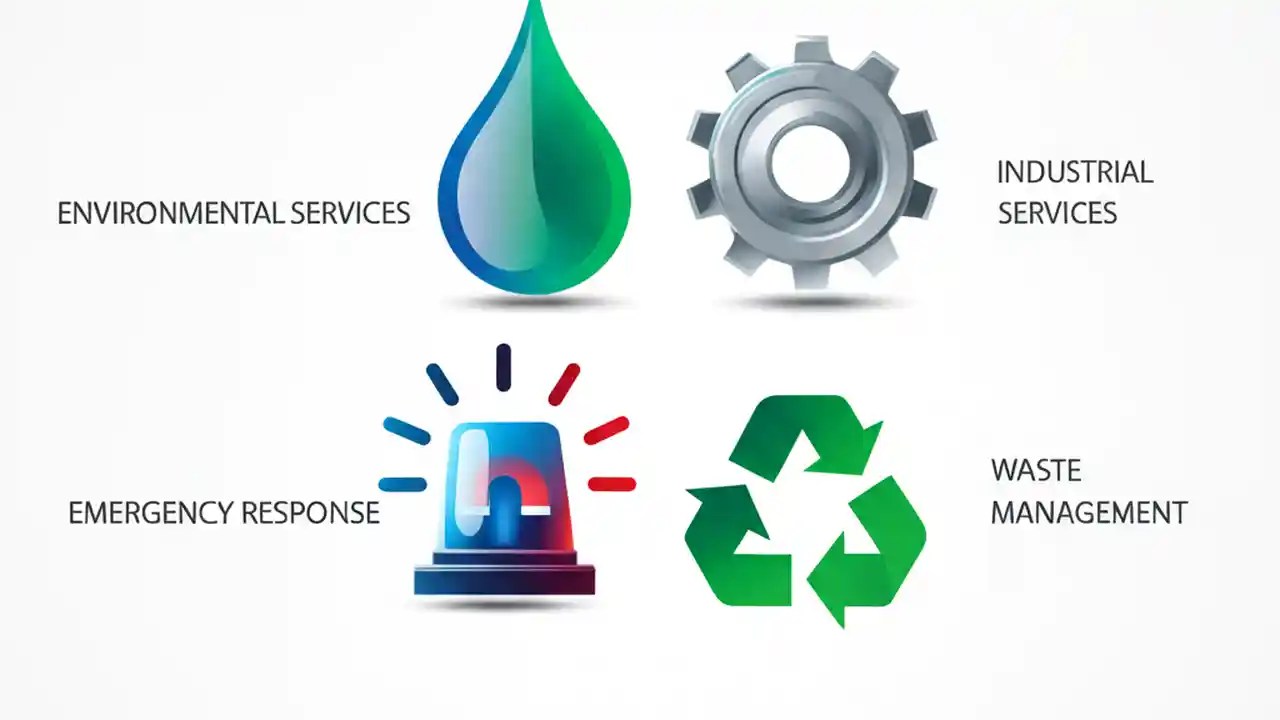 ENVIRONMENTAL SERVICES

INDUSTRIAL SERVICES

EMERGENCY RESPONSE

WASTE MANAGEMENT