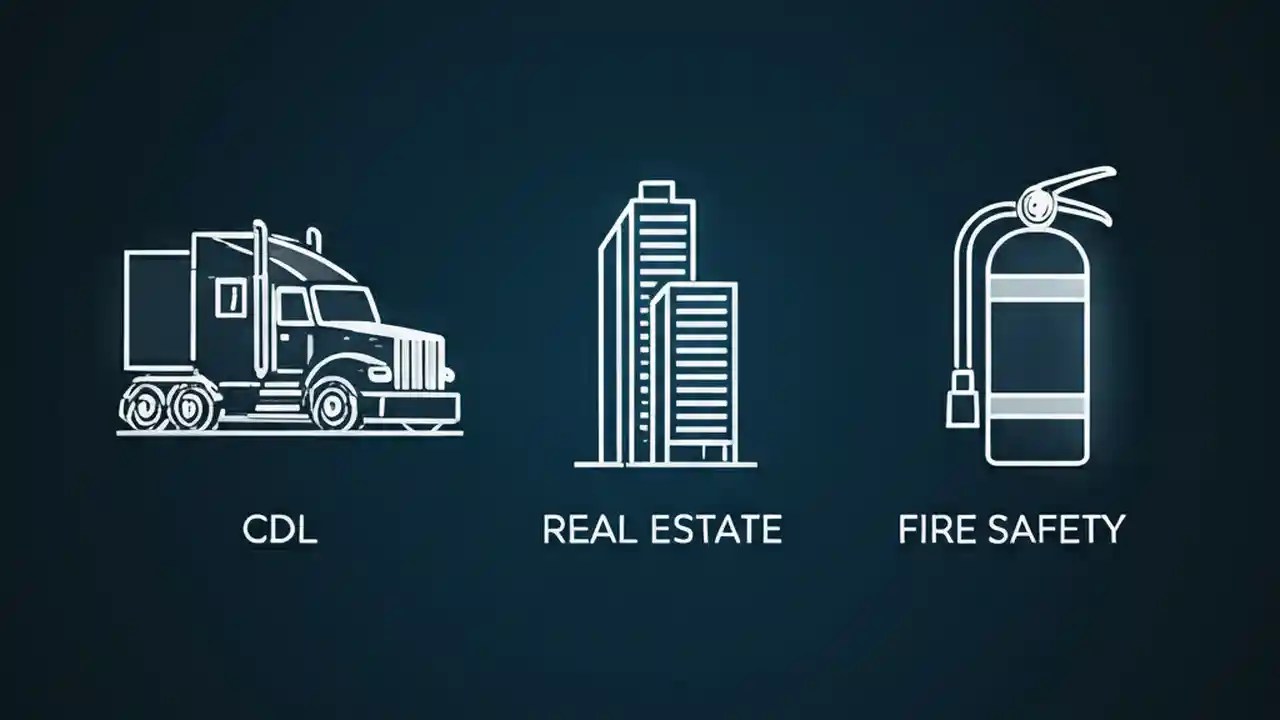 CDL

REAL ESTATE

FIRE SAFETY