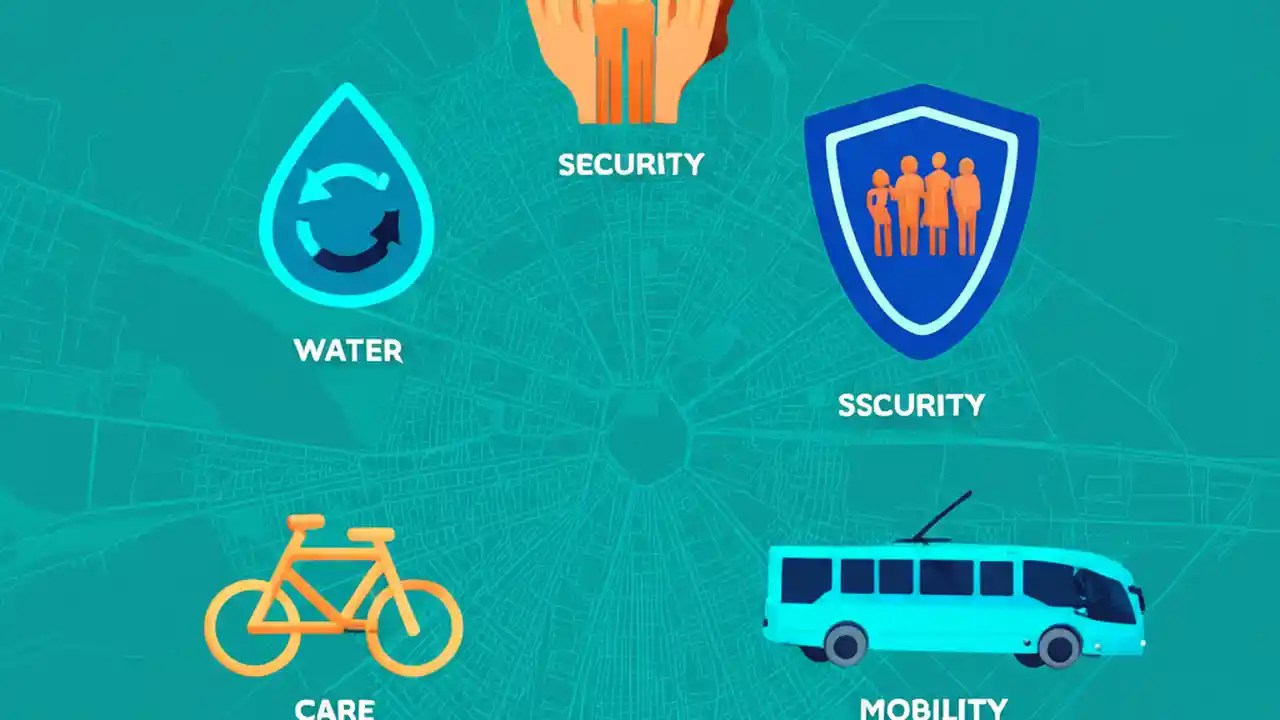 SECURITY

WATER

SSCURITY

CARE

MOBILITY