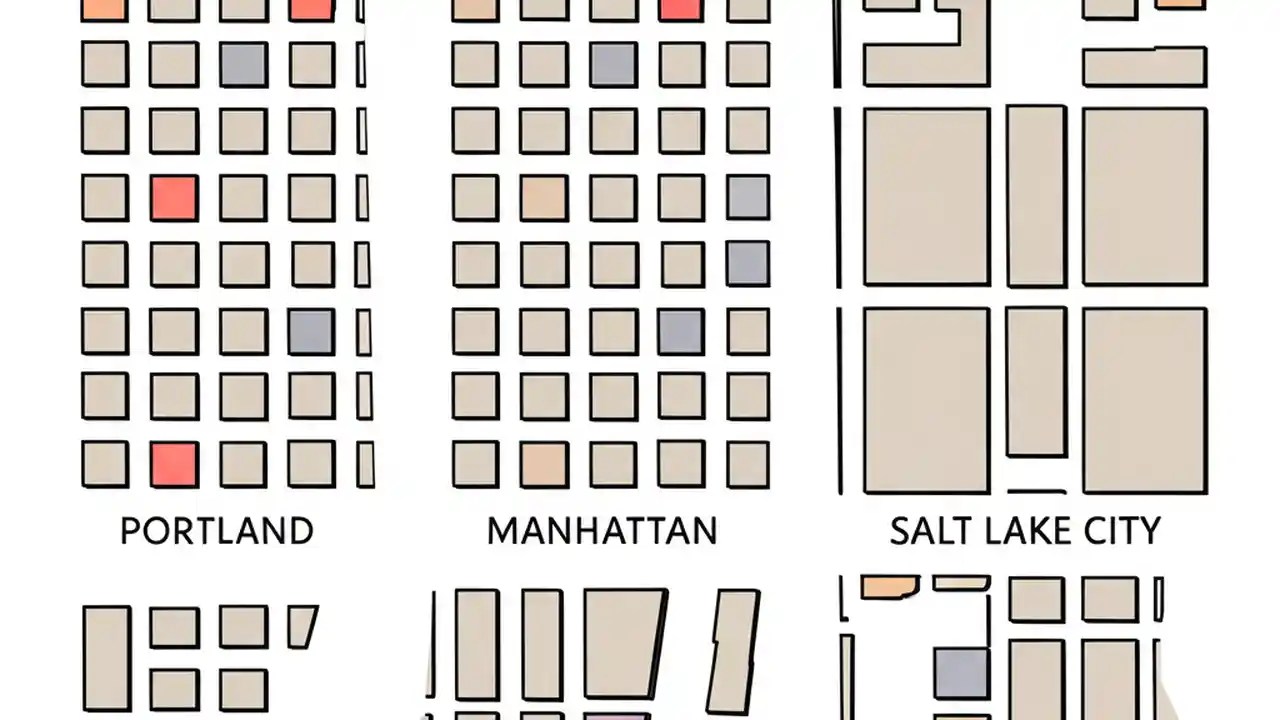 PORTLAND

MANHATTAN

SALT LAKE CITY