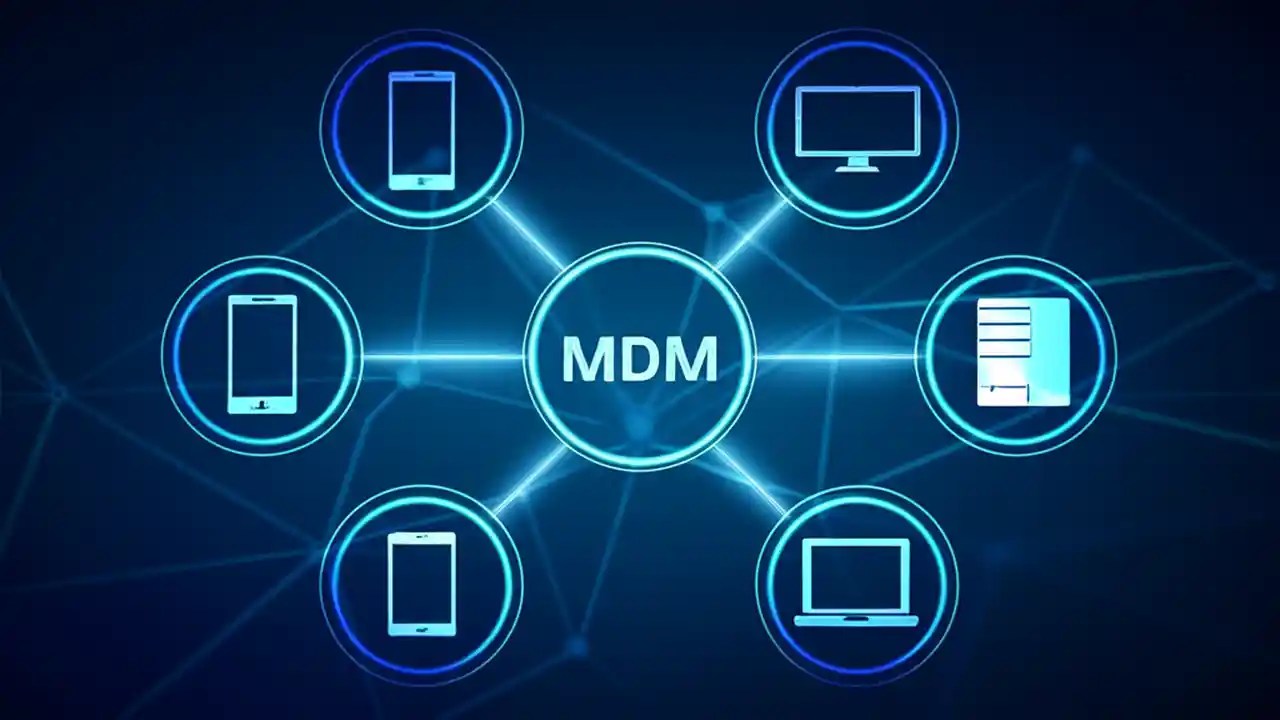 MDM