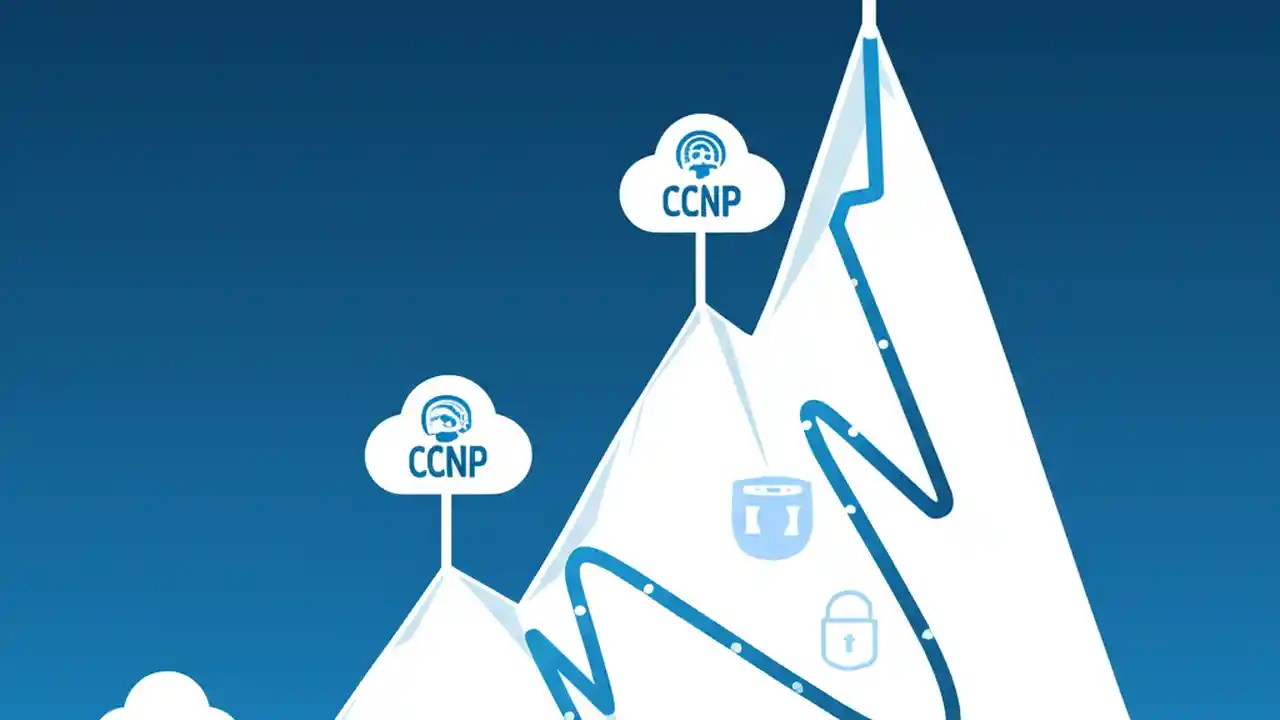 CCNP

CCNP