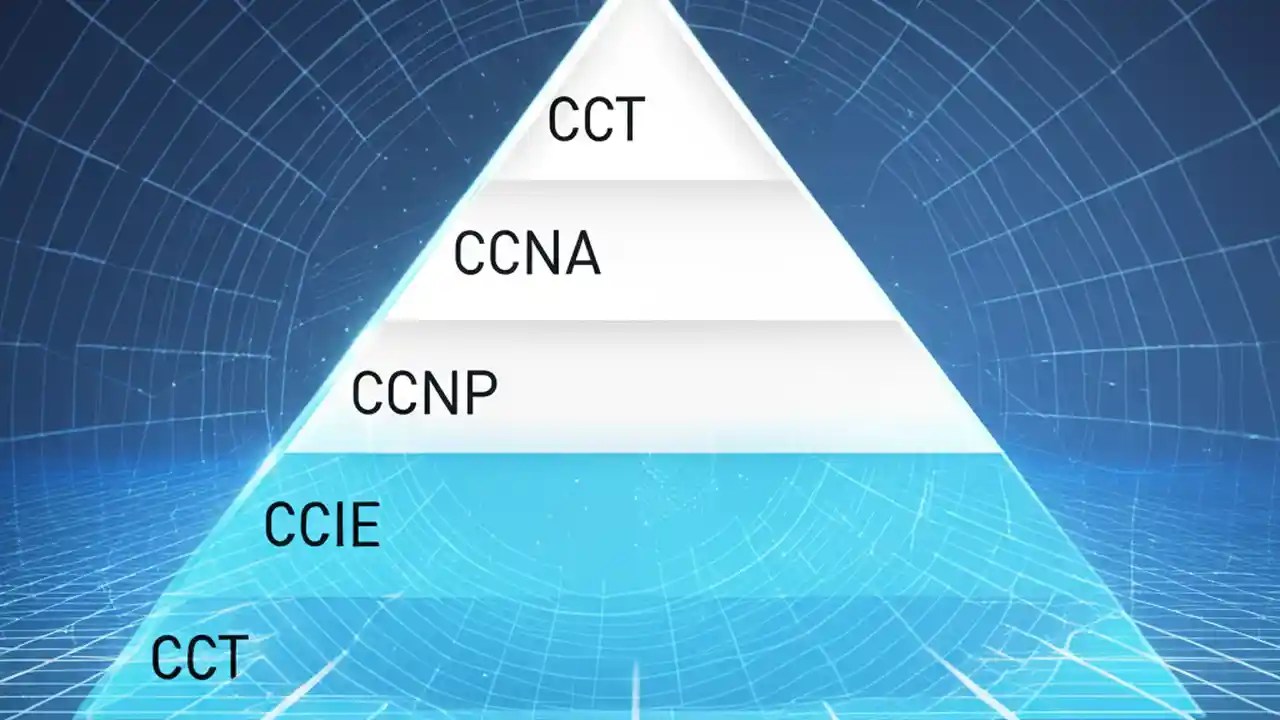 CCT

CCNA

CCNP

CCIE

CCT