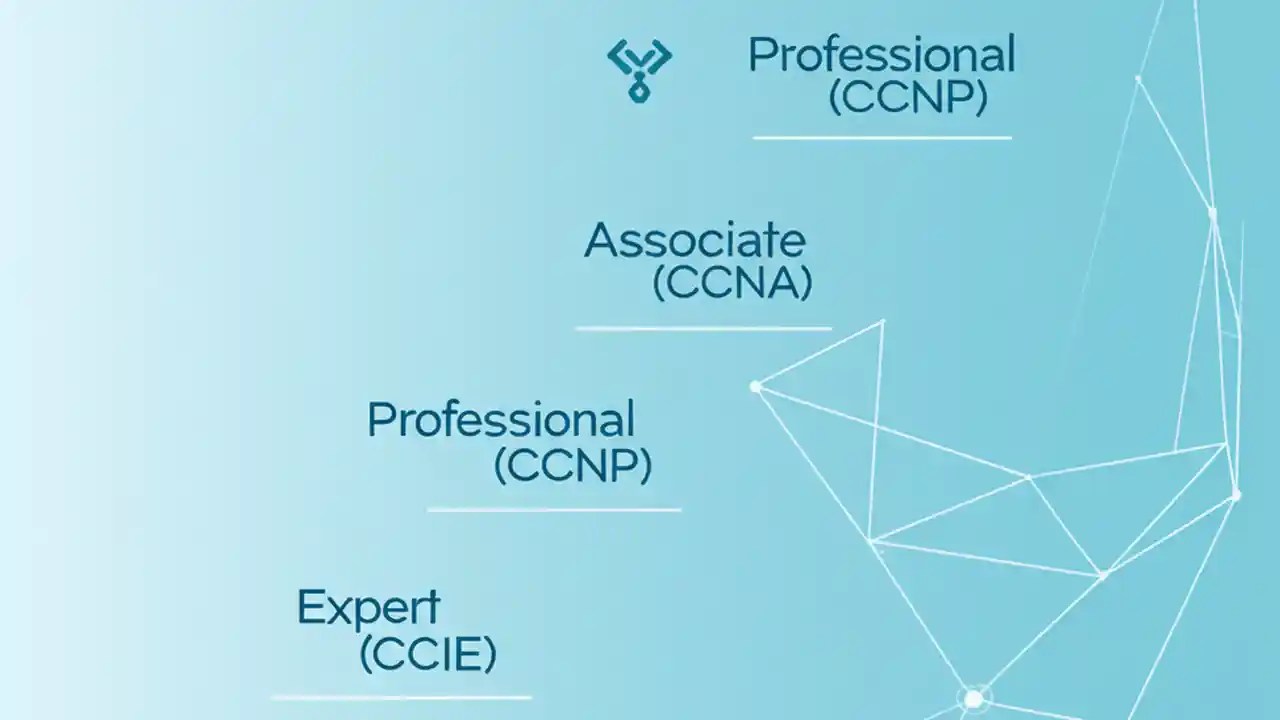 Professional
(CCNP)

Associate
(CCNA)

Professional
(CCNP)

Expert
(CCIE)