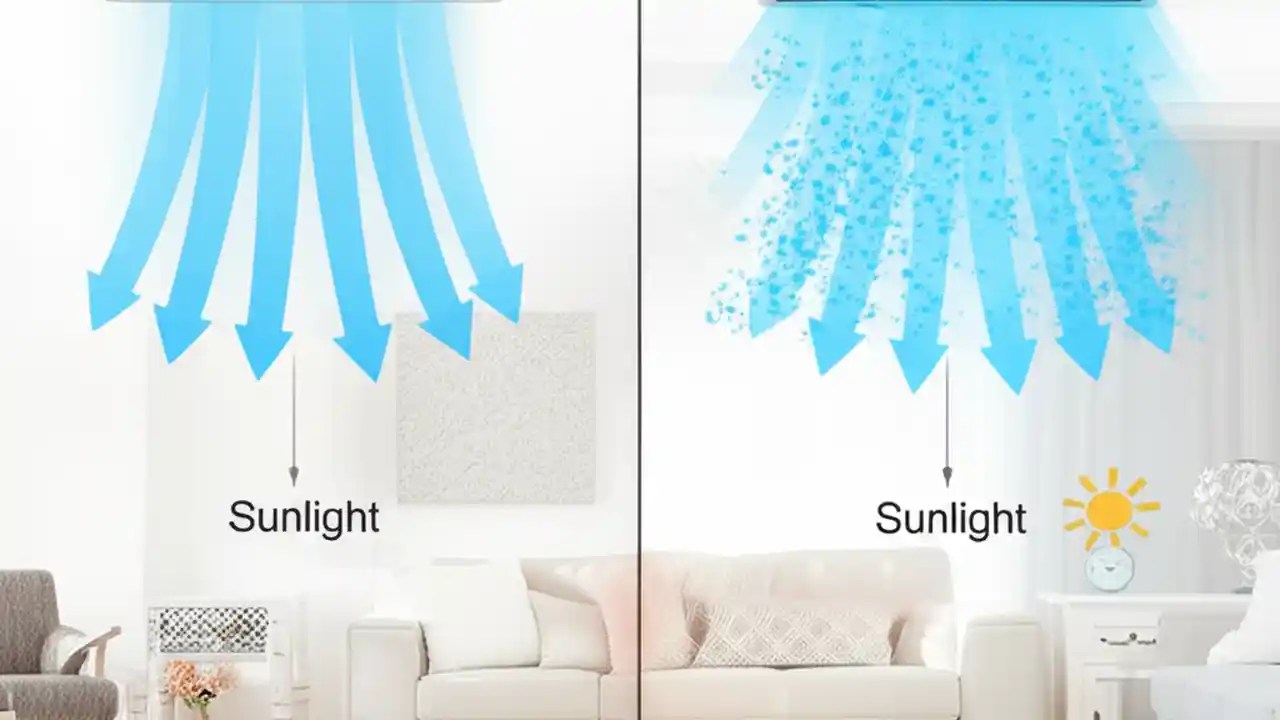 Sunlight

Sunlight