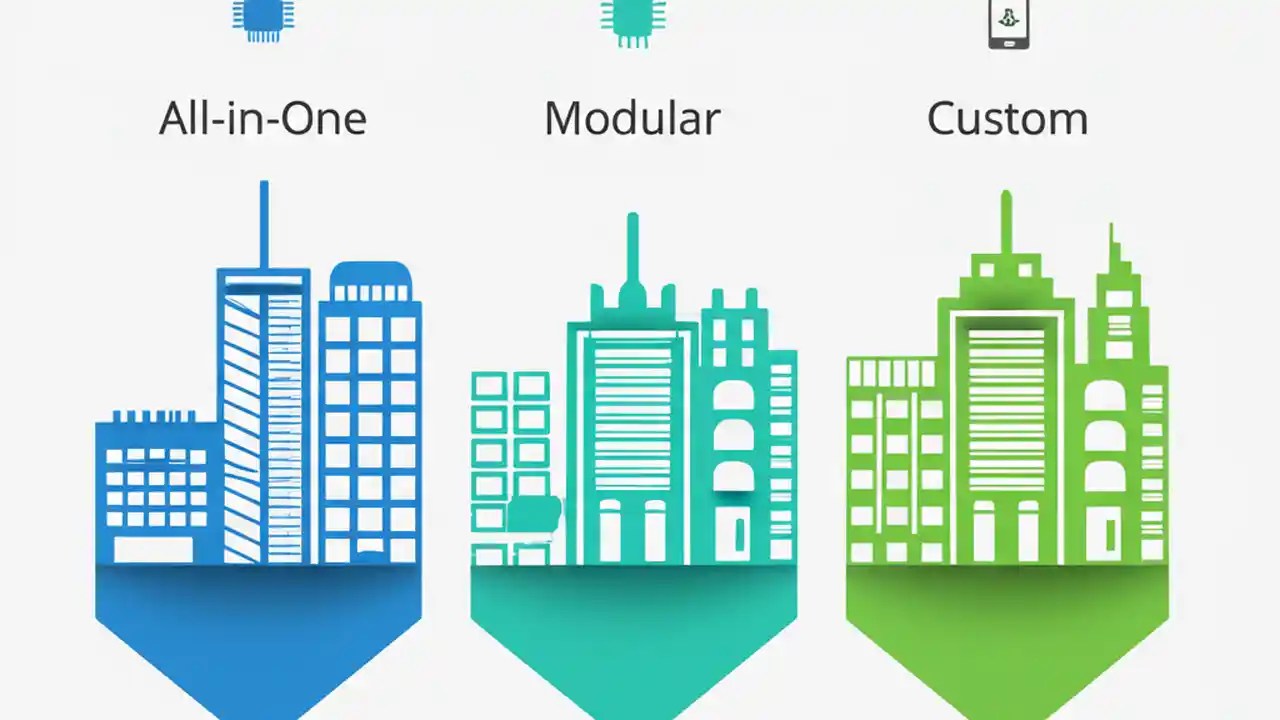 All-in-One

Modular

Custom