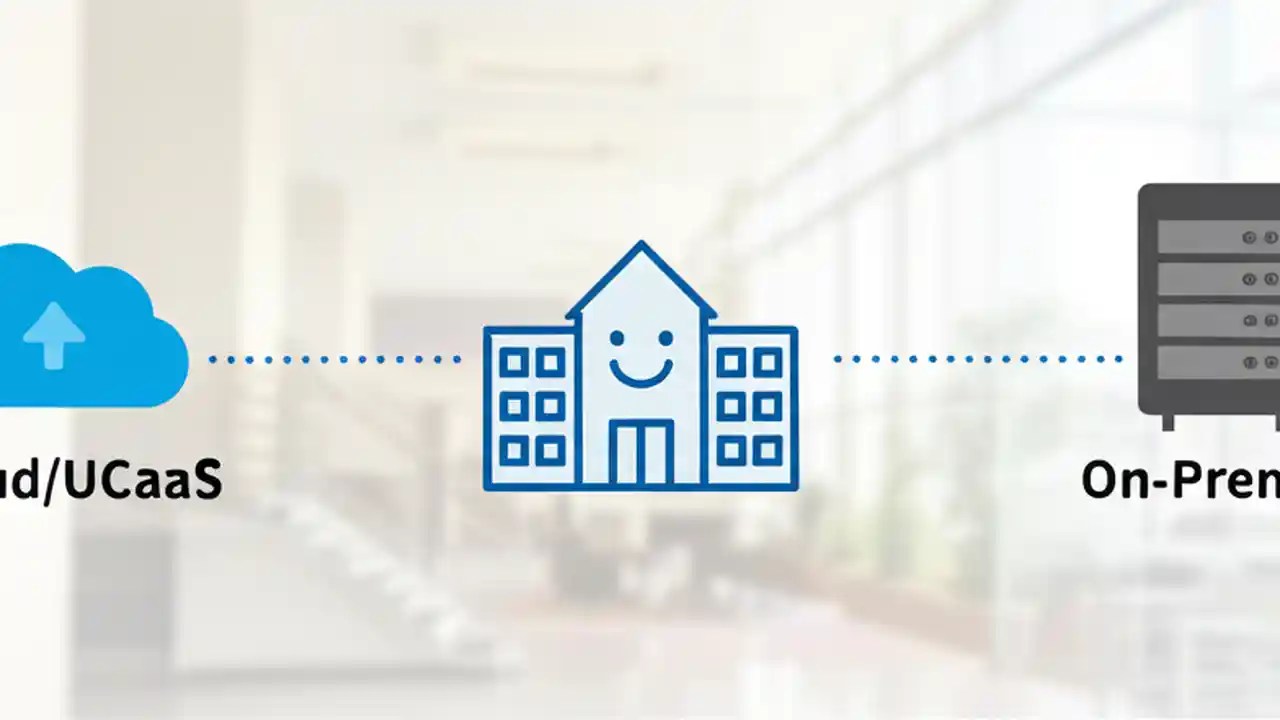 ud/UCaaS

On-Prem