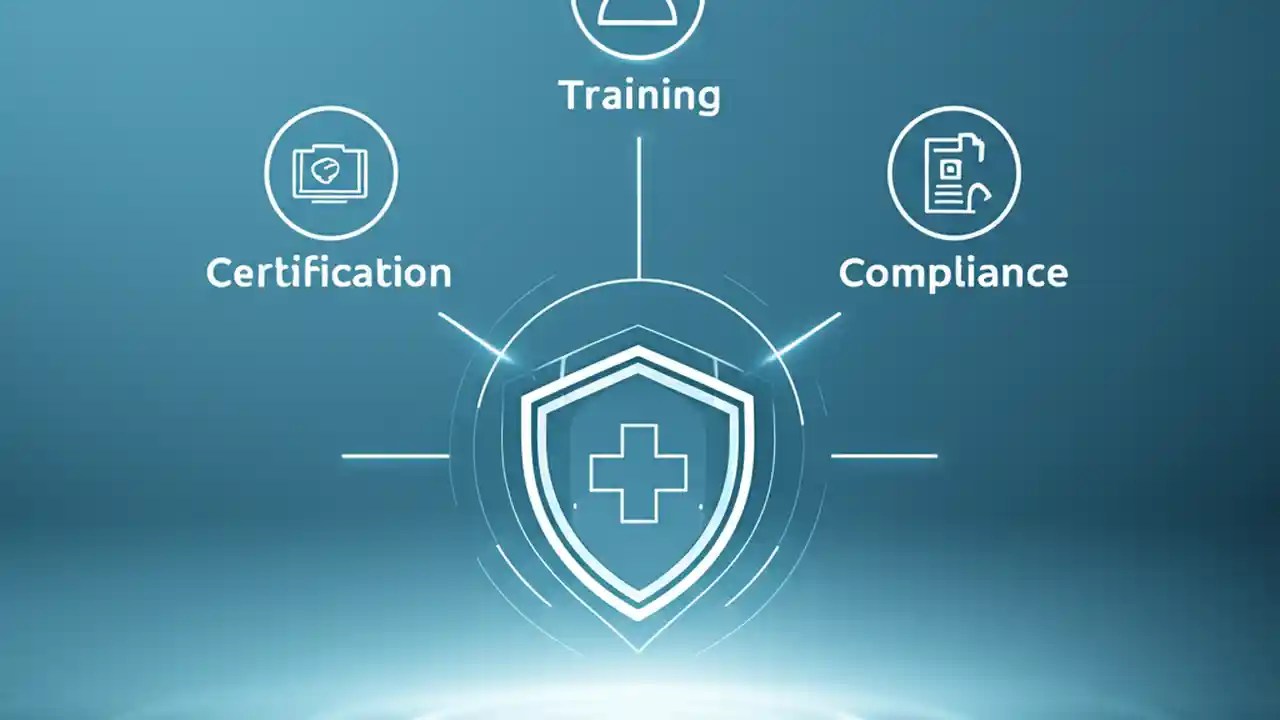 Training

Certification

Compliance