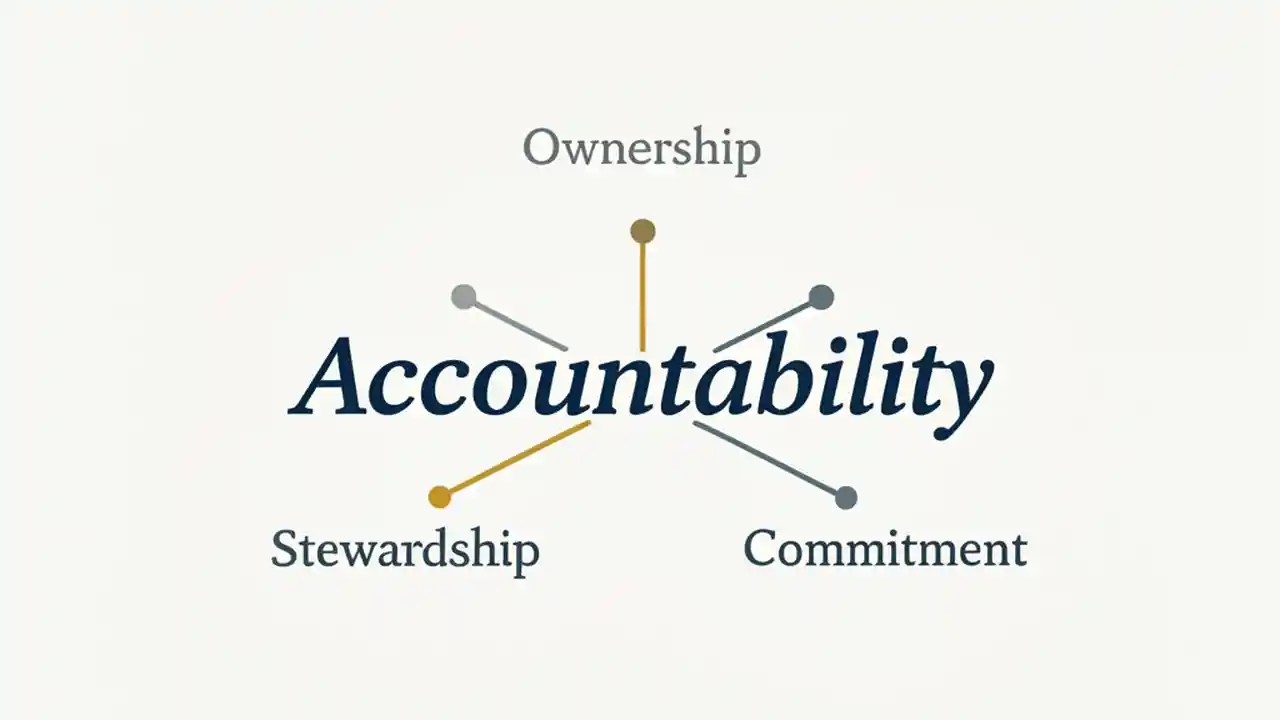 Ownership

Accountability

Stewardship

Commitment