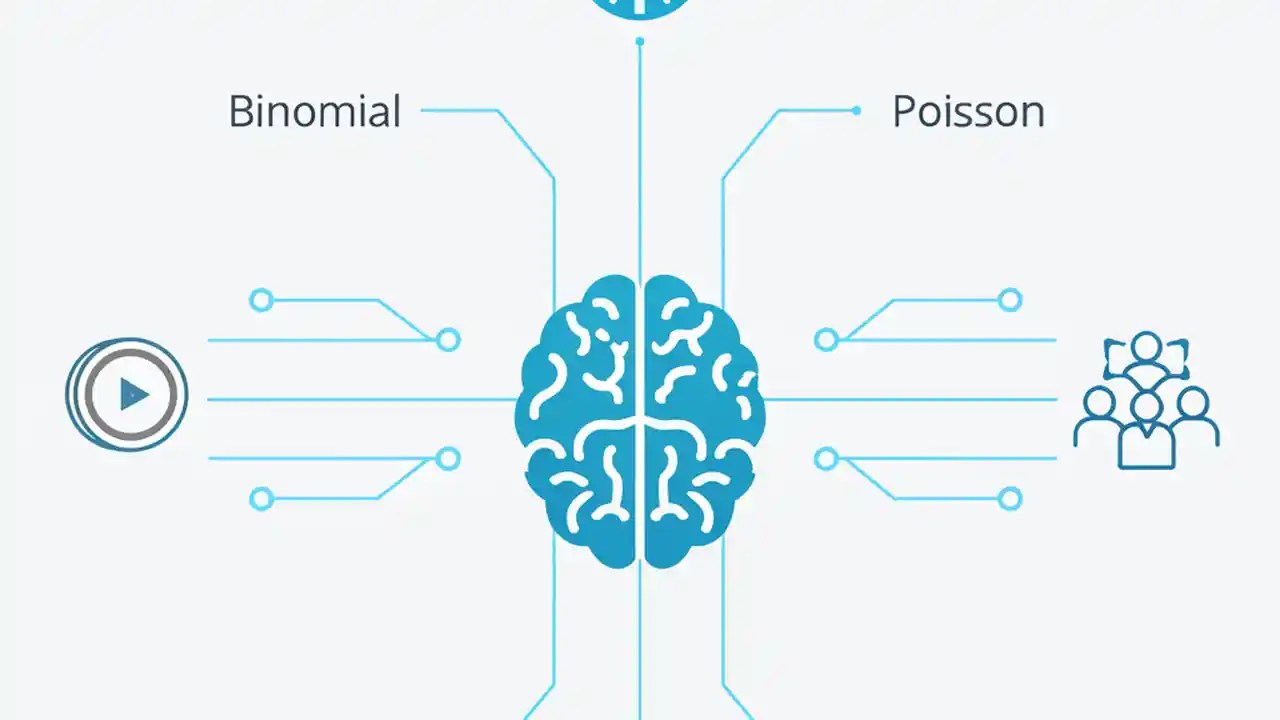 Binomial

Poisson