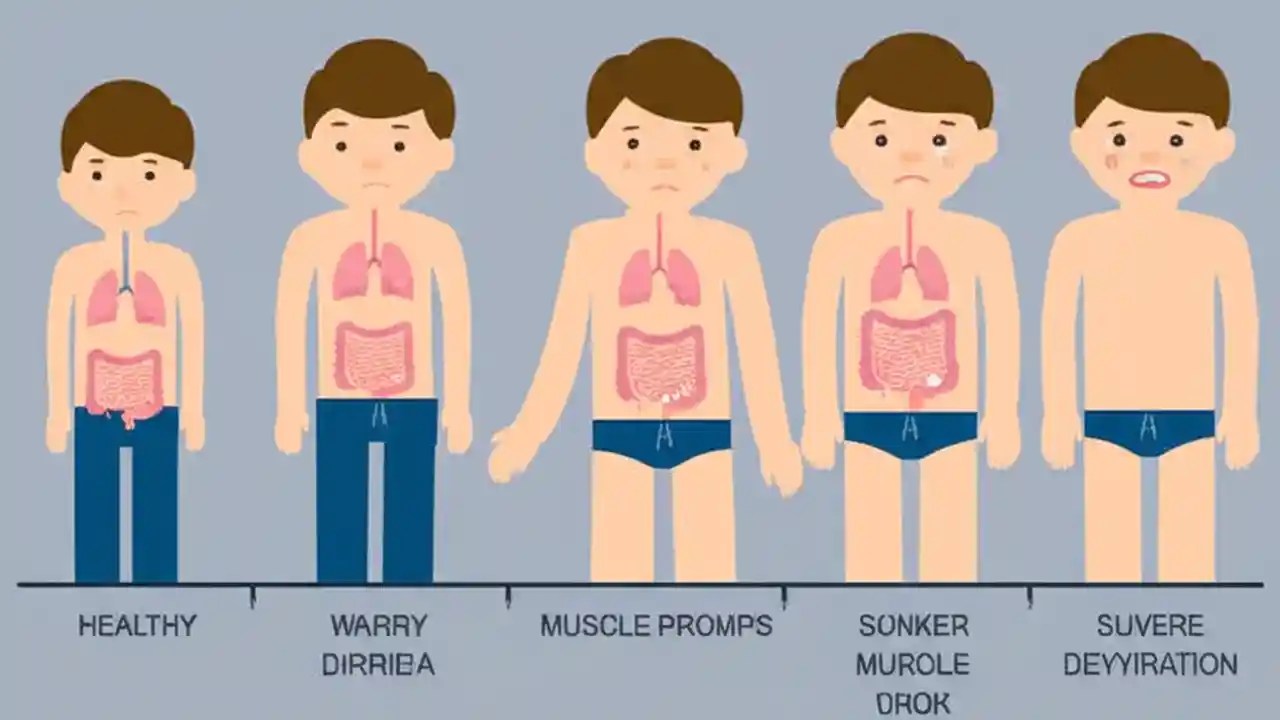 HEALTHY

WARRY DIRRIBA

MUSCLE PROMPS

SONKER MUROLE DROK

SUVERE DEYYIRATION