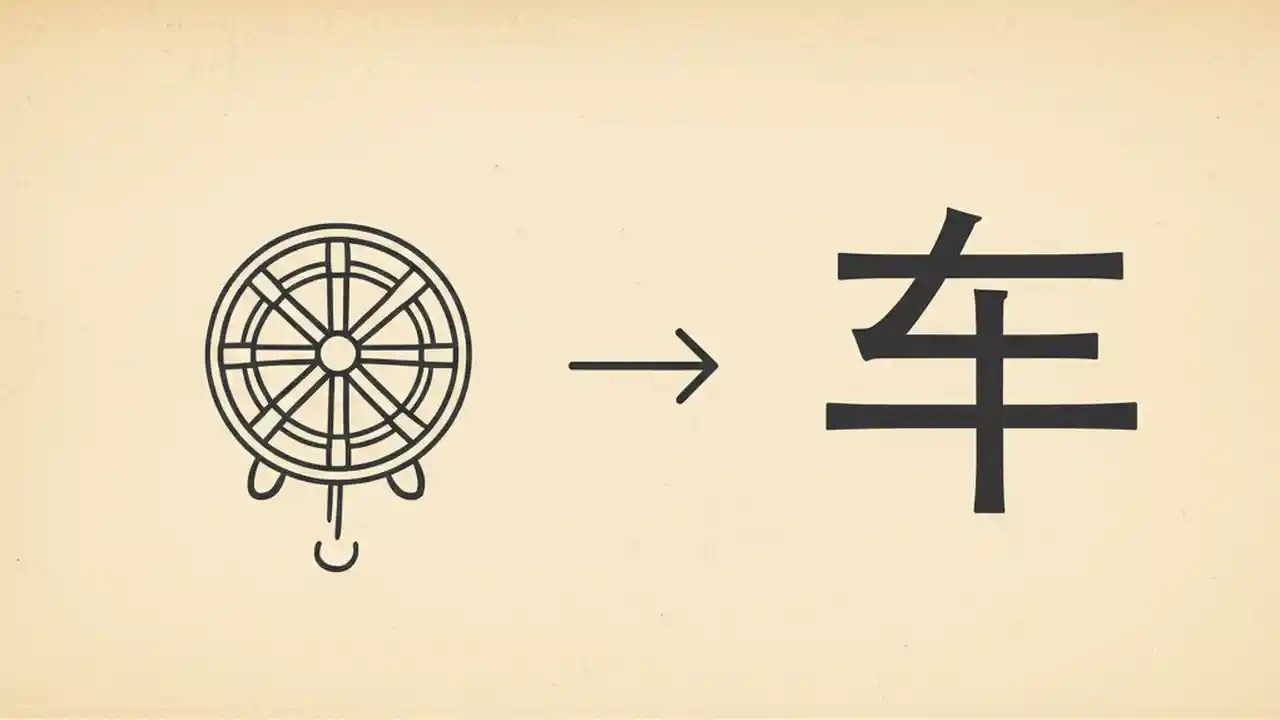 → 车