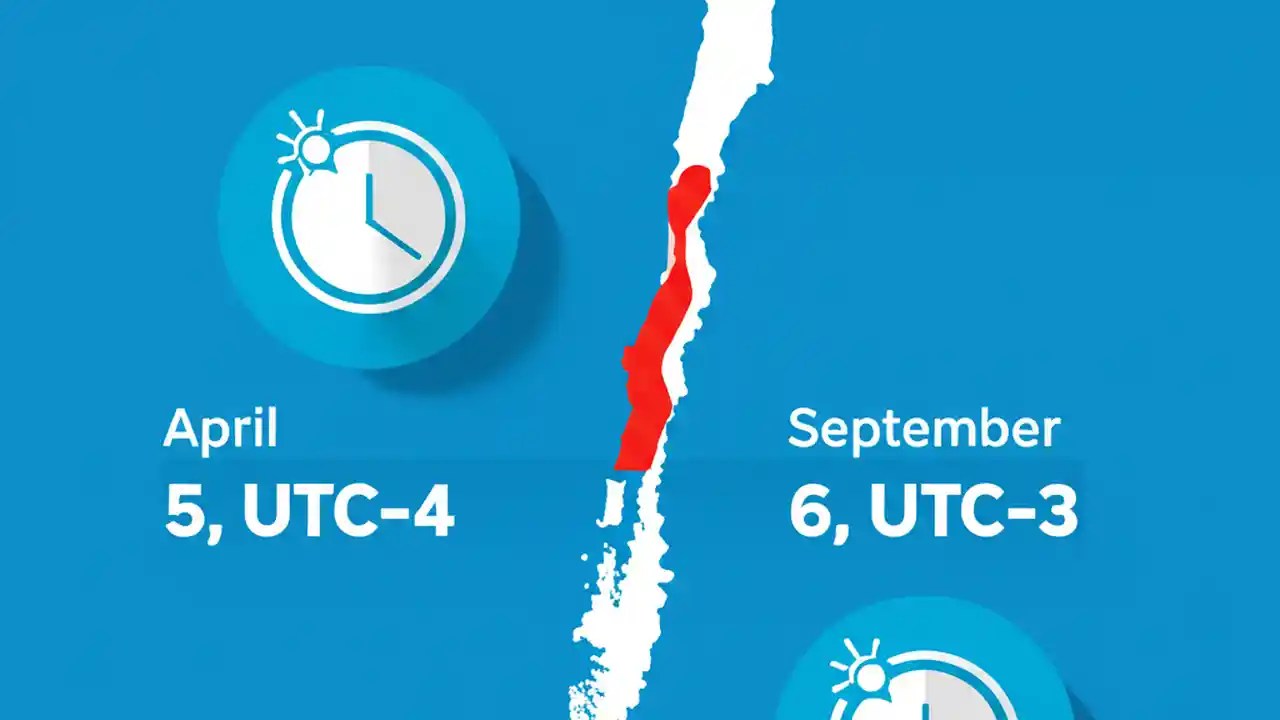 April
5, UTC-4

September
6, UTC-3