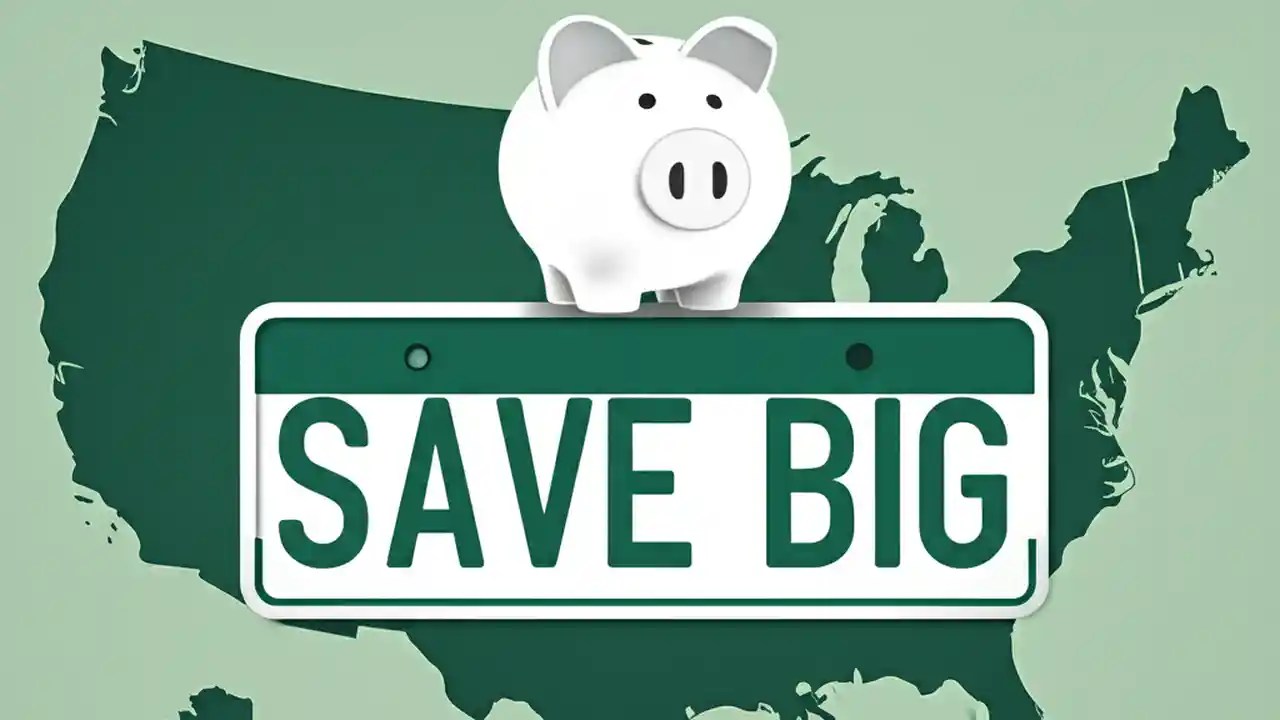 SAVE BIG