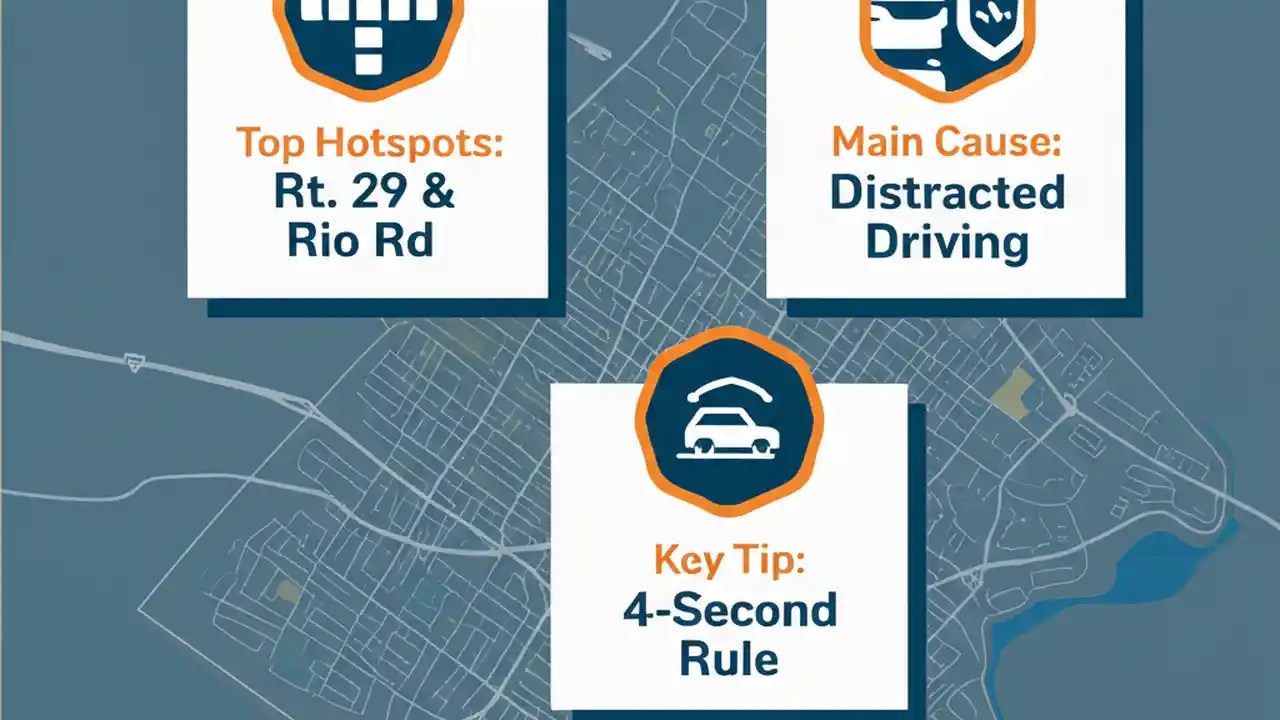 Top Hotspots:
Rt. 29 & Rio Rd

Main Cause:
Distracted Driving

Key Tip:
4-Second Rule