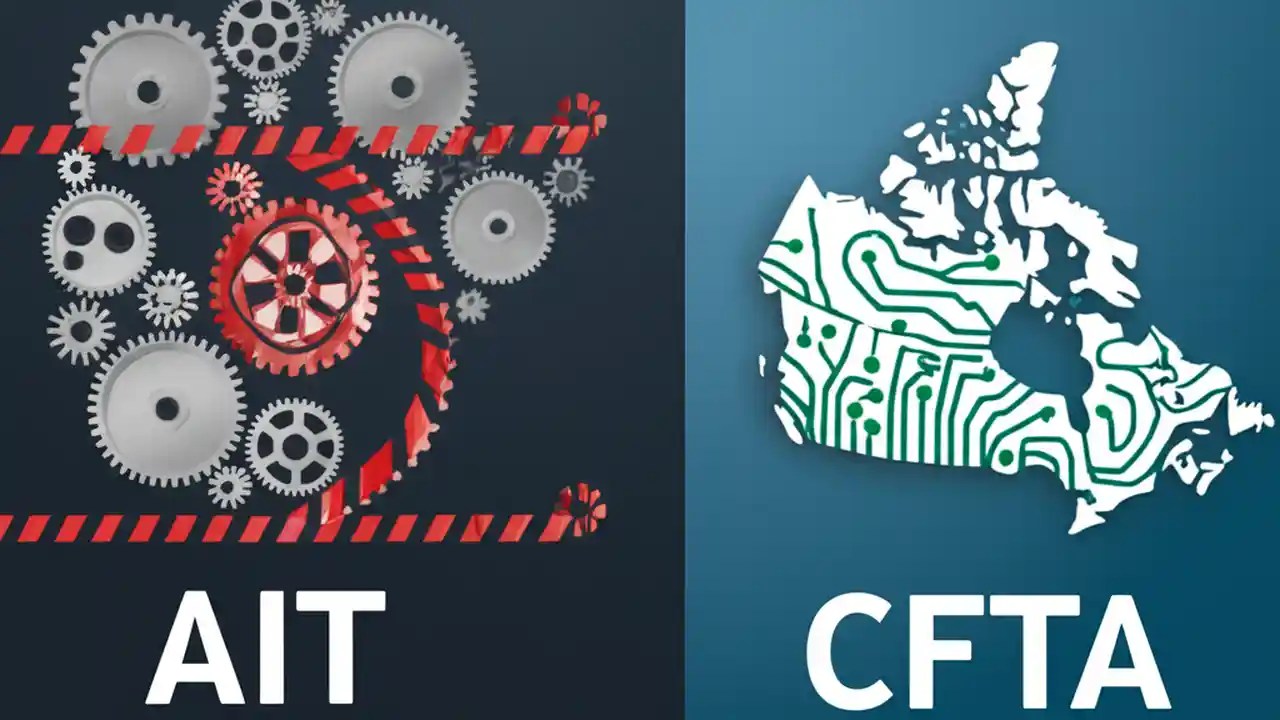 AIT

CFTA