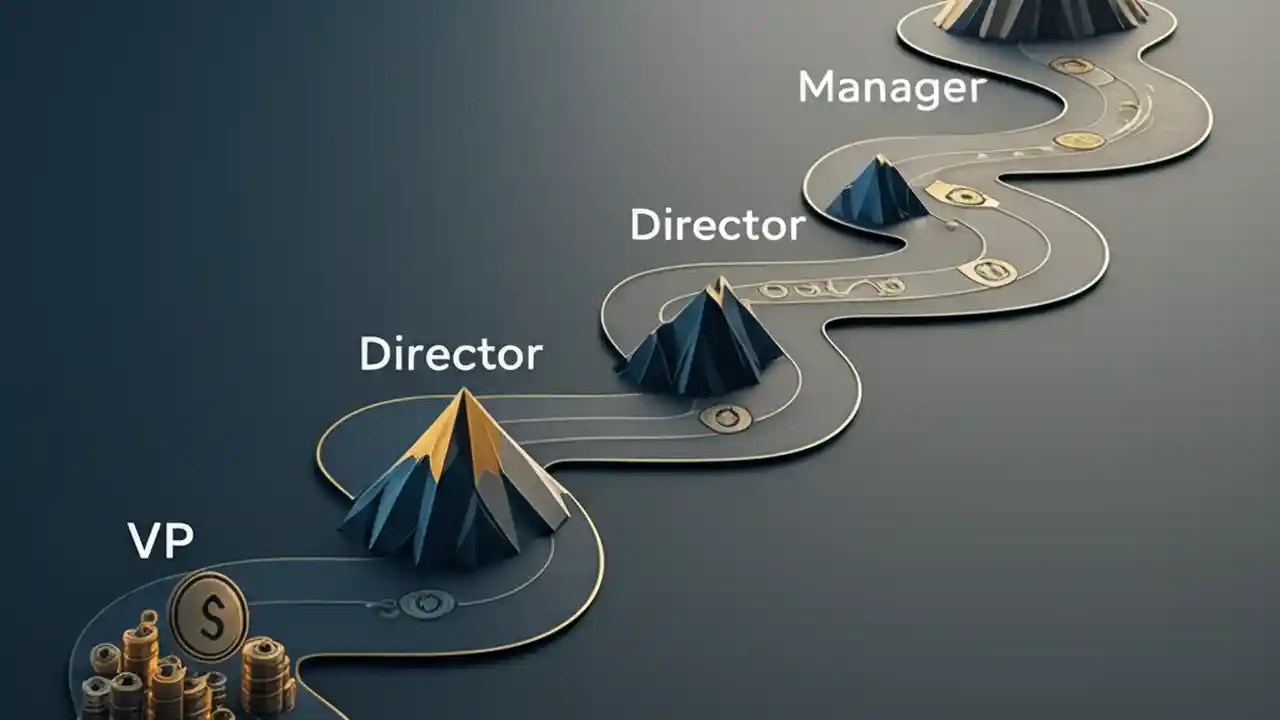 Manager

Director

Director

VP

$