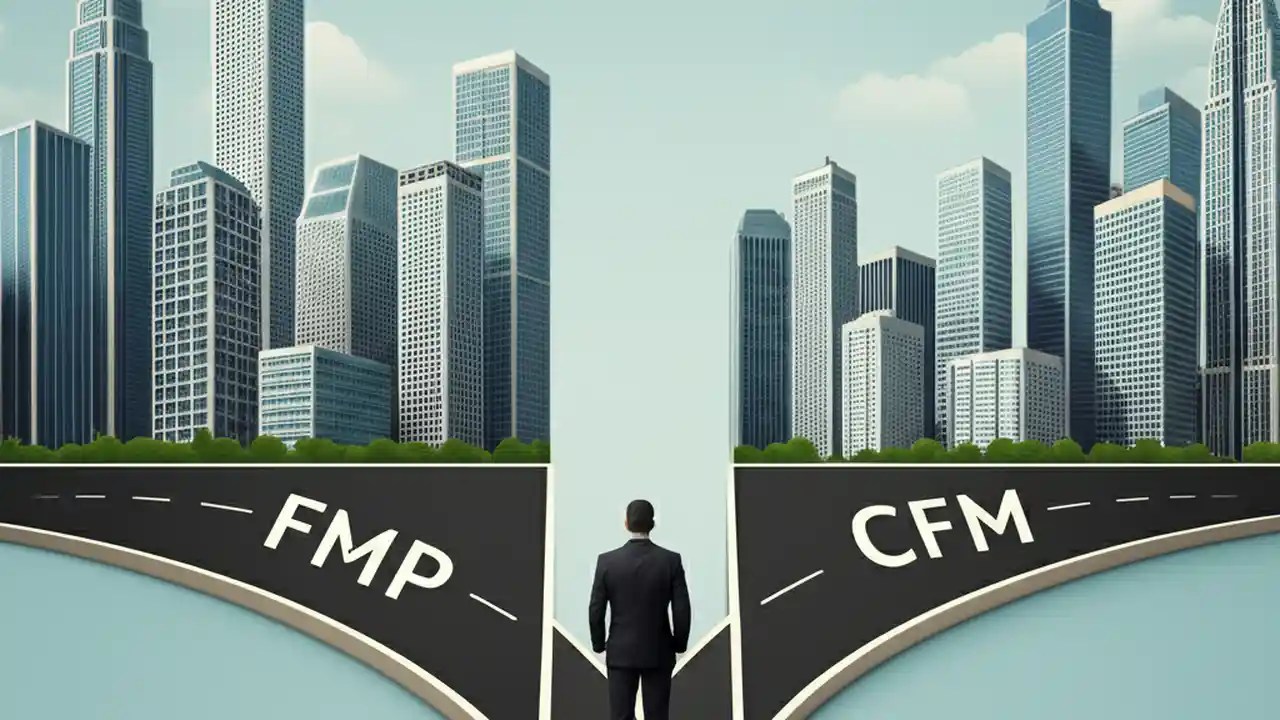 FMP

CFM