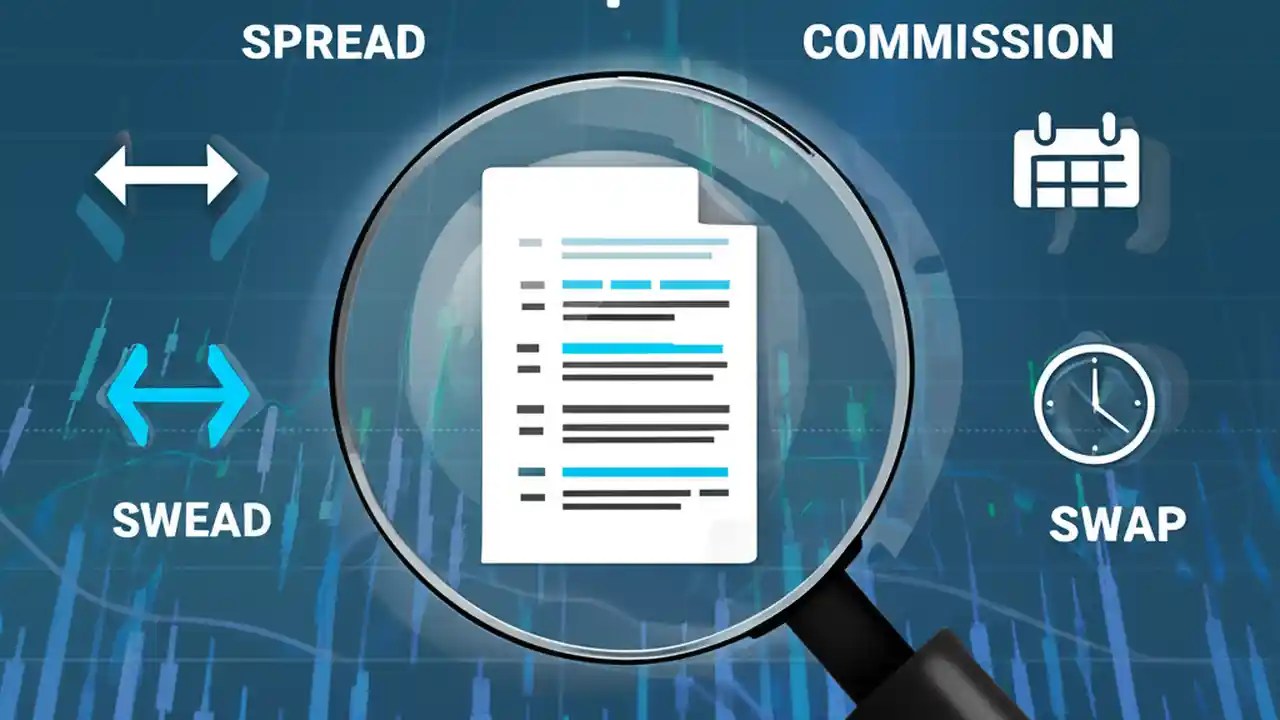 SPREAD

COMMISSION

SWEAD

SWAP