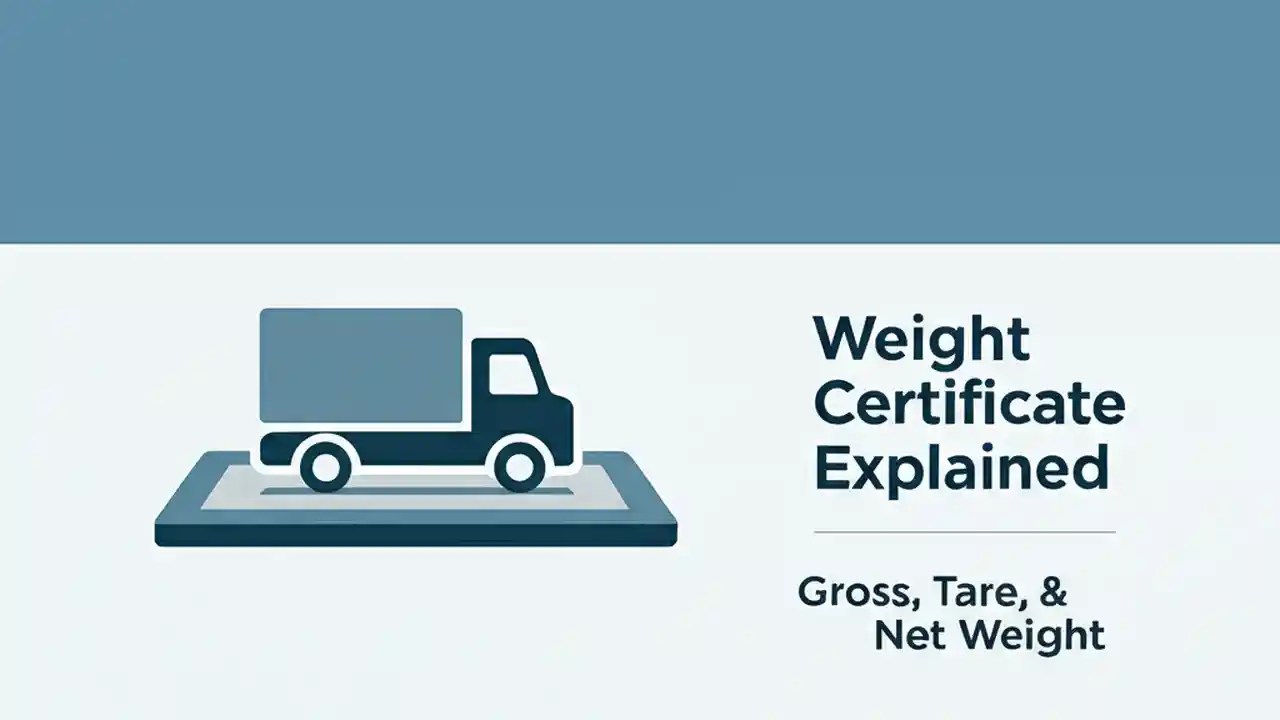 Weight Certificate Explained

Gross, Tare, &
Net Weight